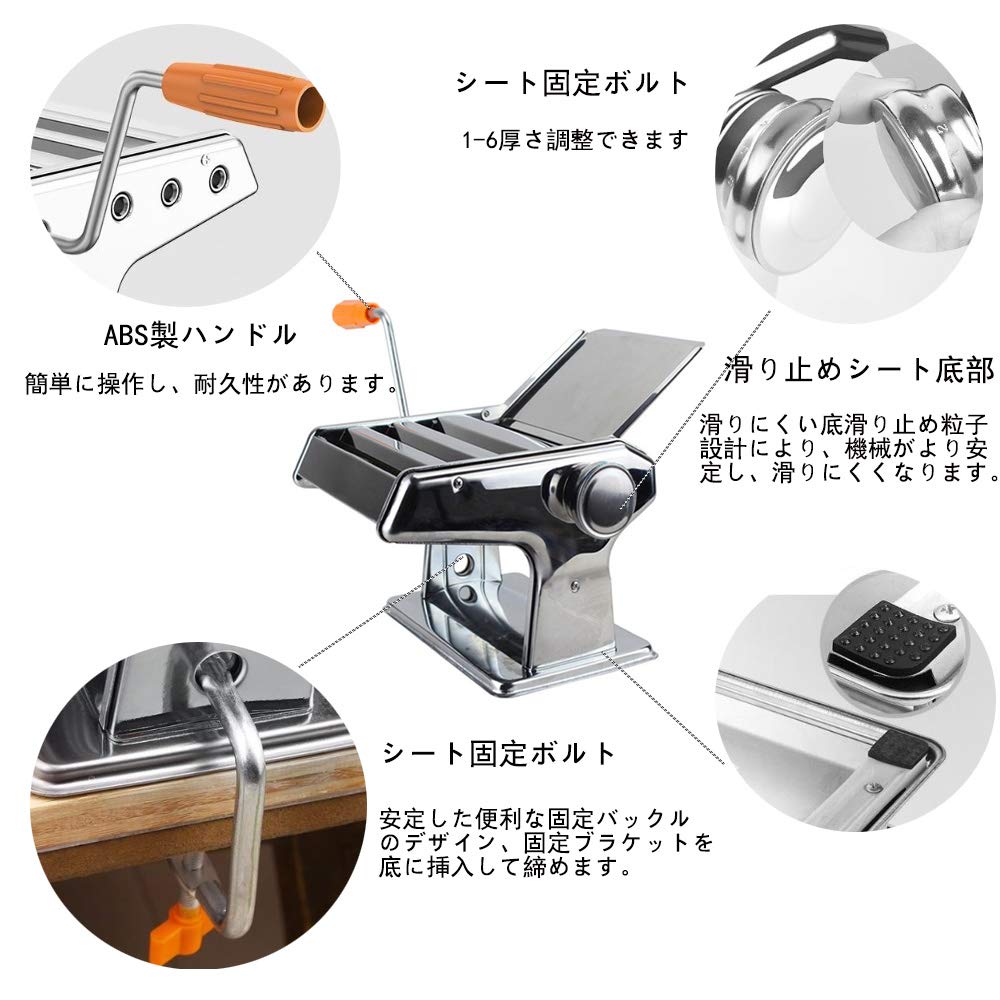 シート固定ボルト

1-6厚さ調整できます

ABS製ハンドル

簡単に操作し、耐久性があります。

滑り止めシート底部

滑りにくい底滑り止め粒子設計により、機械がより安定し、滑りにくくなります。

シート固定ボルト

安定した便利な固定バックルのデザイン、固定ブラケットを底に挿入して締めます。