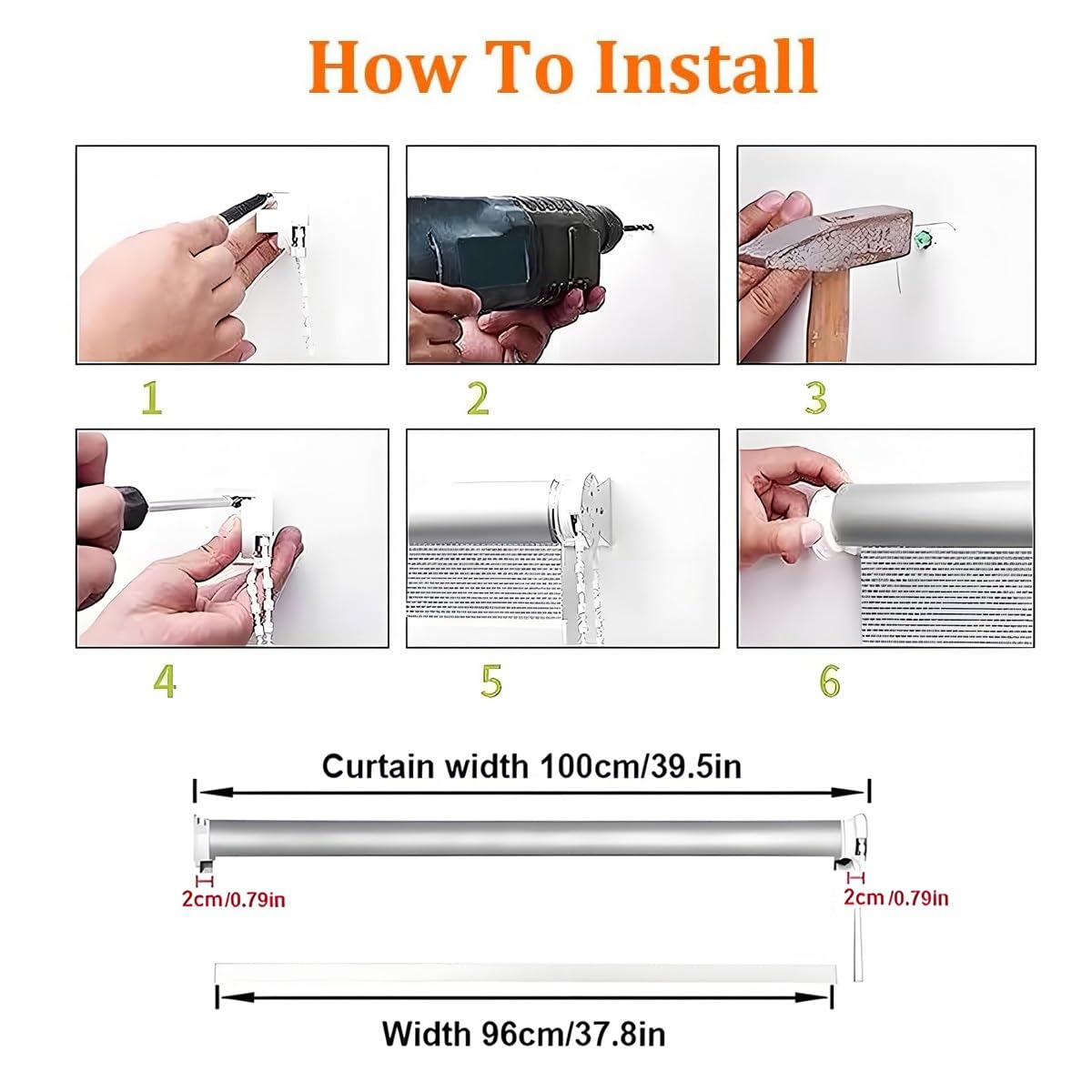 How To Install

1

2

3

4

5

6

Curtain width 100cm/39.5in

2cm/0.79in

2cm/0.79in

Width 96cm/37.8in