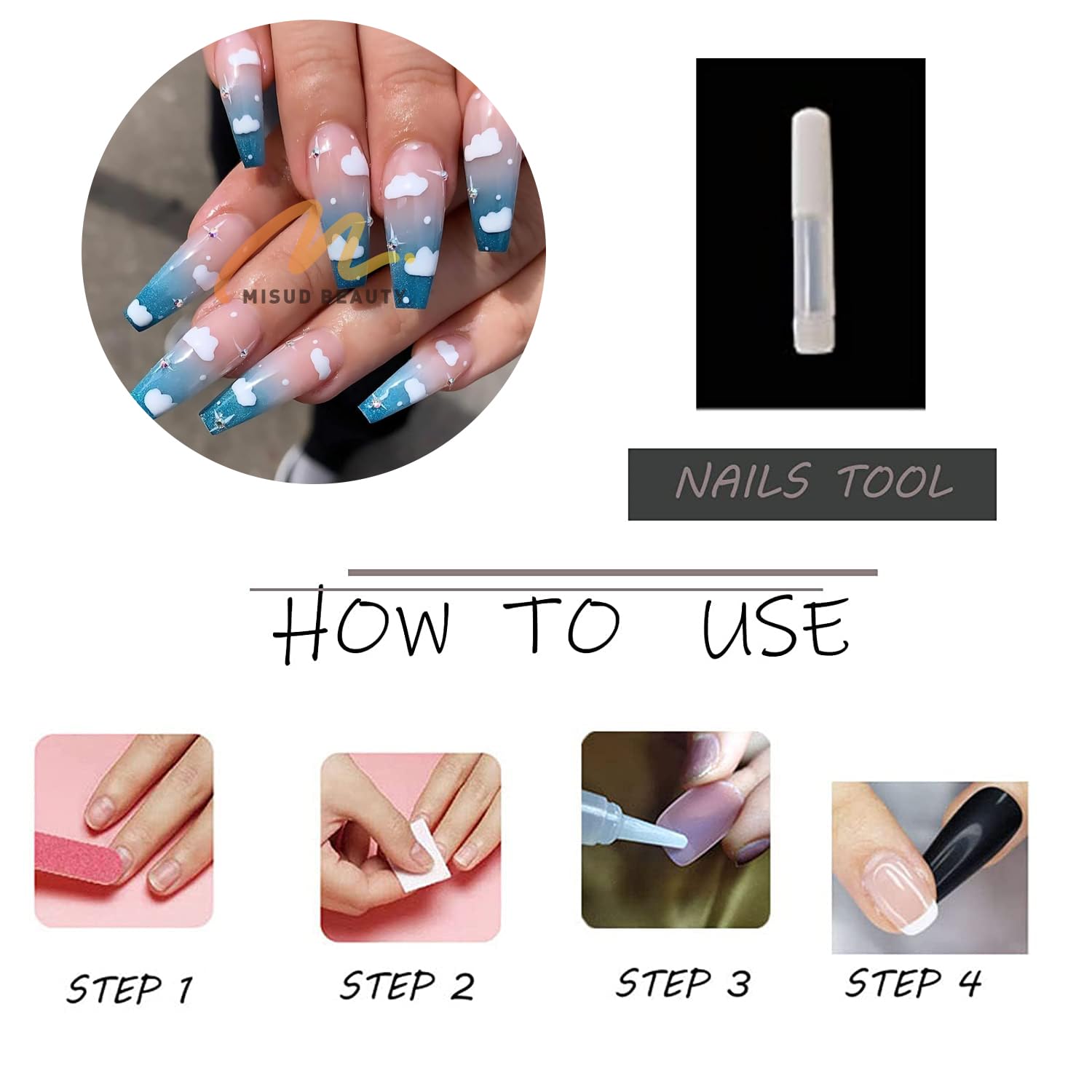 MISUD BEAUTY

NAILS TOOL

HOW TO USE

STEP 1

STEP 2

STEP 3

STEP 4