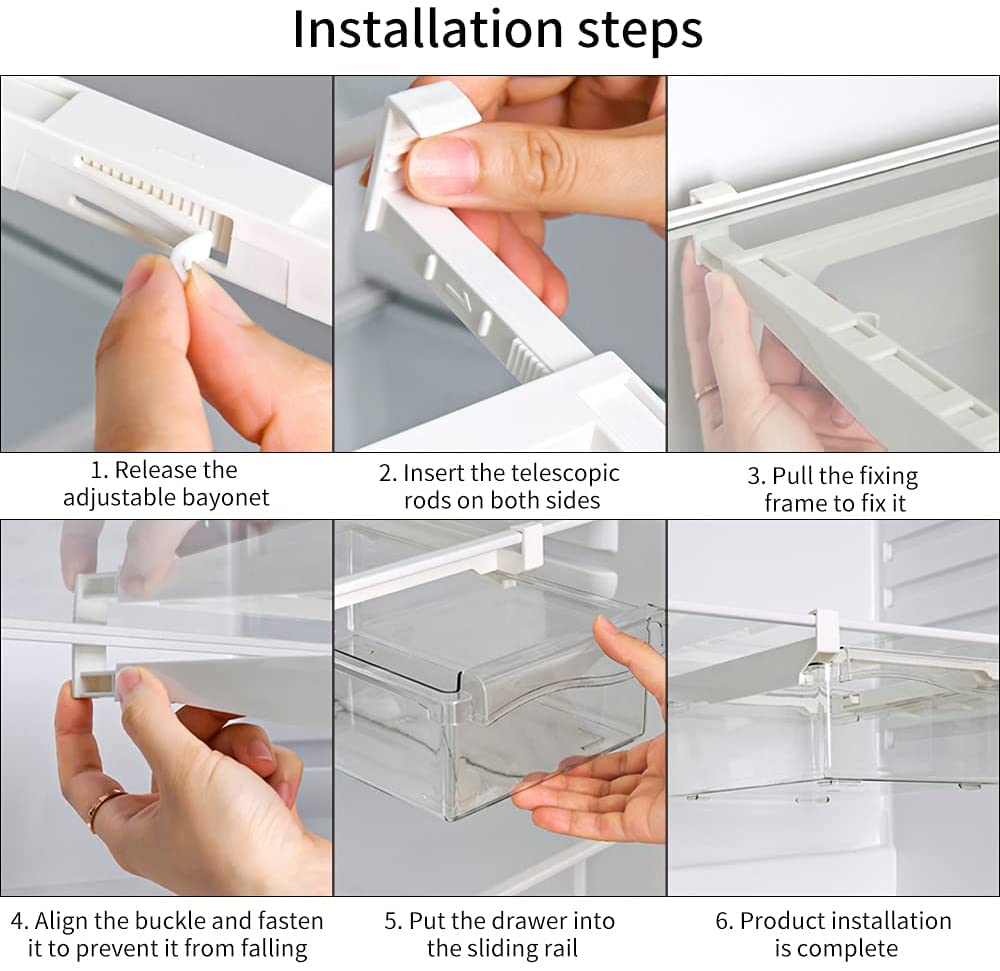 Installation steps

1. Release the adjustable bayonet

2. Insert the telescopic rods on both sides

3. Pull the fixing frame to fix it

4. Align the buckle and fasten it to prevent it from falling

5. Put the drawer into the sliding rail

6. Product installation is complete