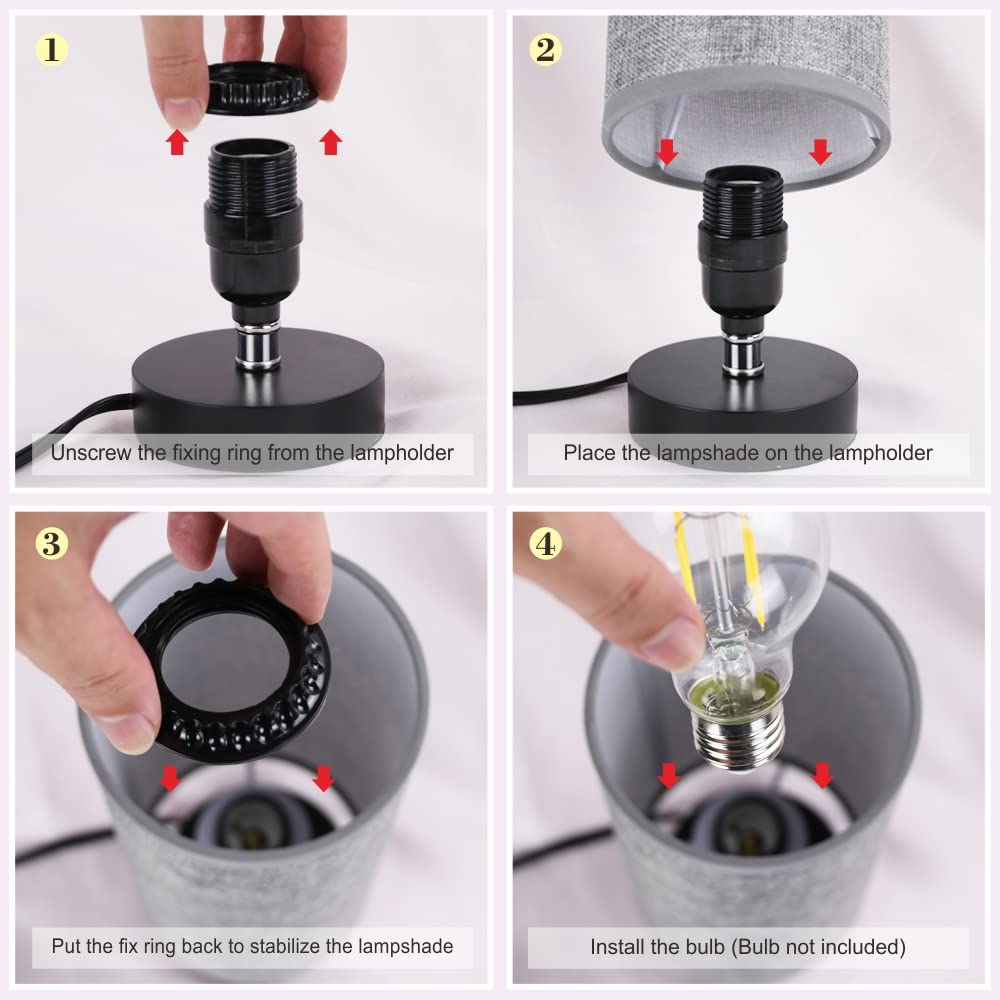 1

Unscrew the fixing ring from the lampholder

2

Place the lampshade on the lampholder

3

Put the fix ring back to stabilize the lampshade

4

Install the bulb (Bulb not included)