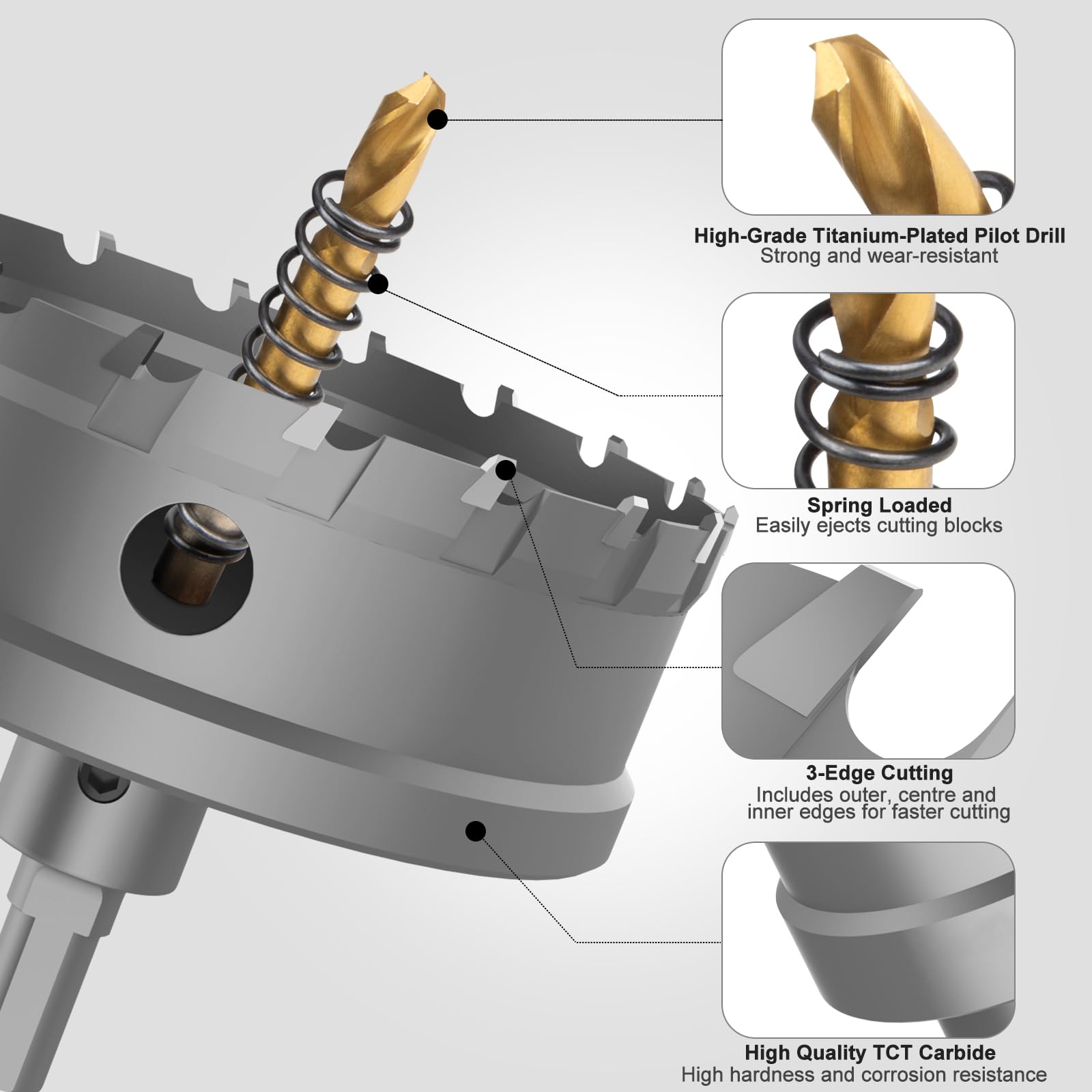 High-Grade Titanium-Plated Pilot Drill
Strong and wear-resistant

Spring Loaded
Easily ejects cutting blocks

3-Edge Cutting
Includes outer, centre and inner edges for faster cutting

High Quality TCT Carbide
High hardness and corrosion resistance