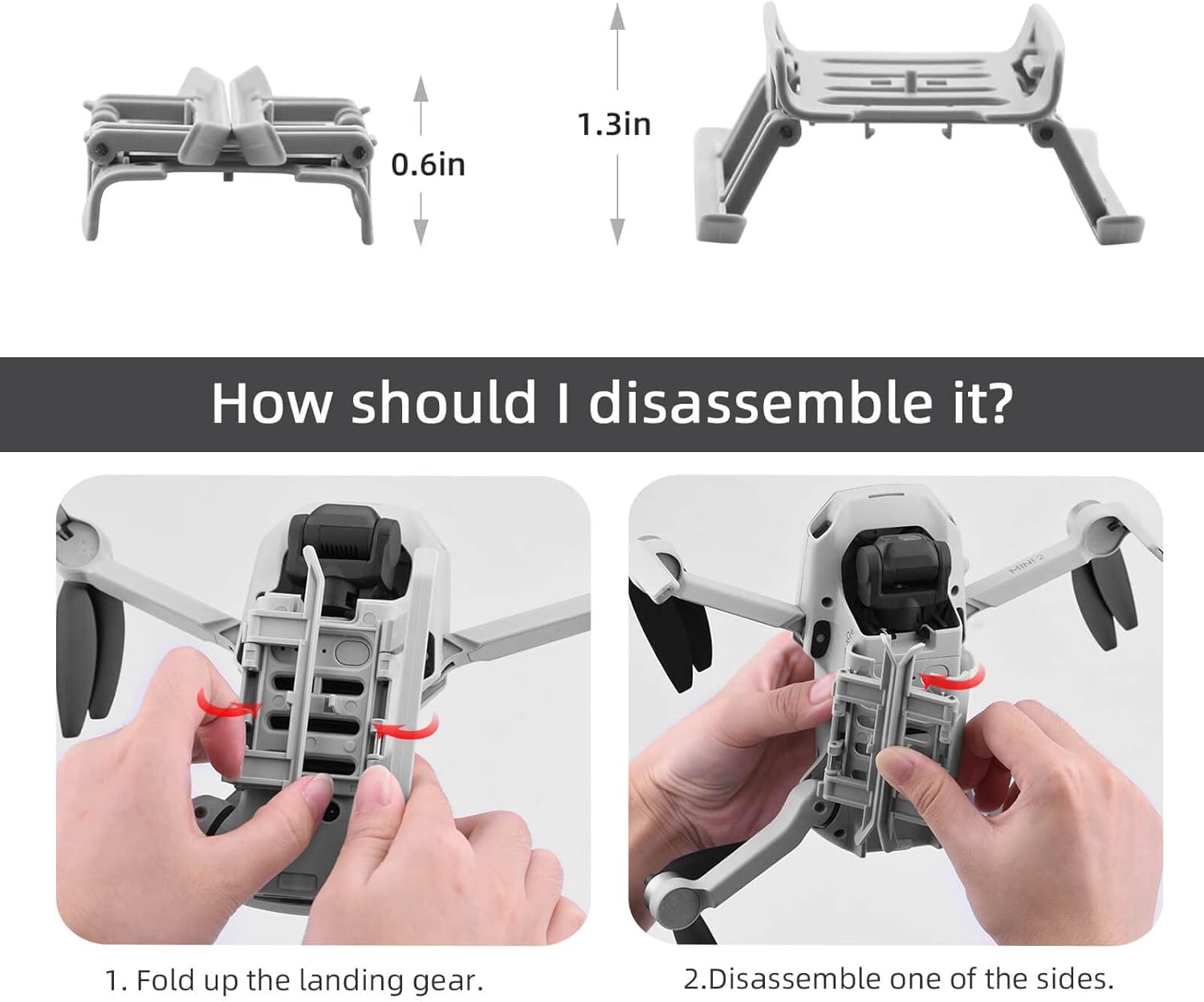 0.6in

1.3in

How should I disassemble it?

MINI 2

1. Fold up the landing gear.

2.Disassemble one of the sides.