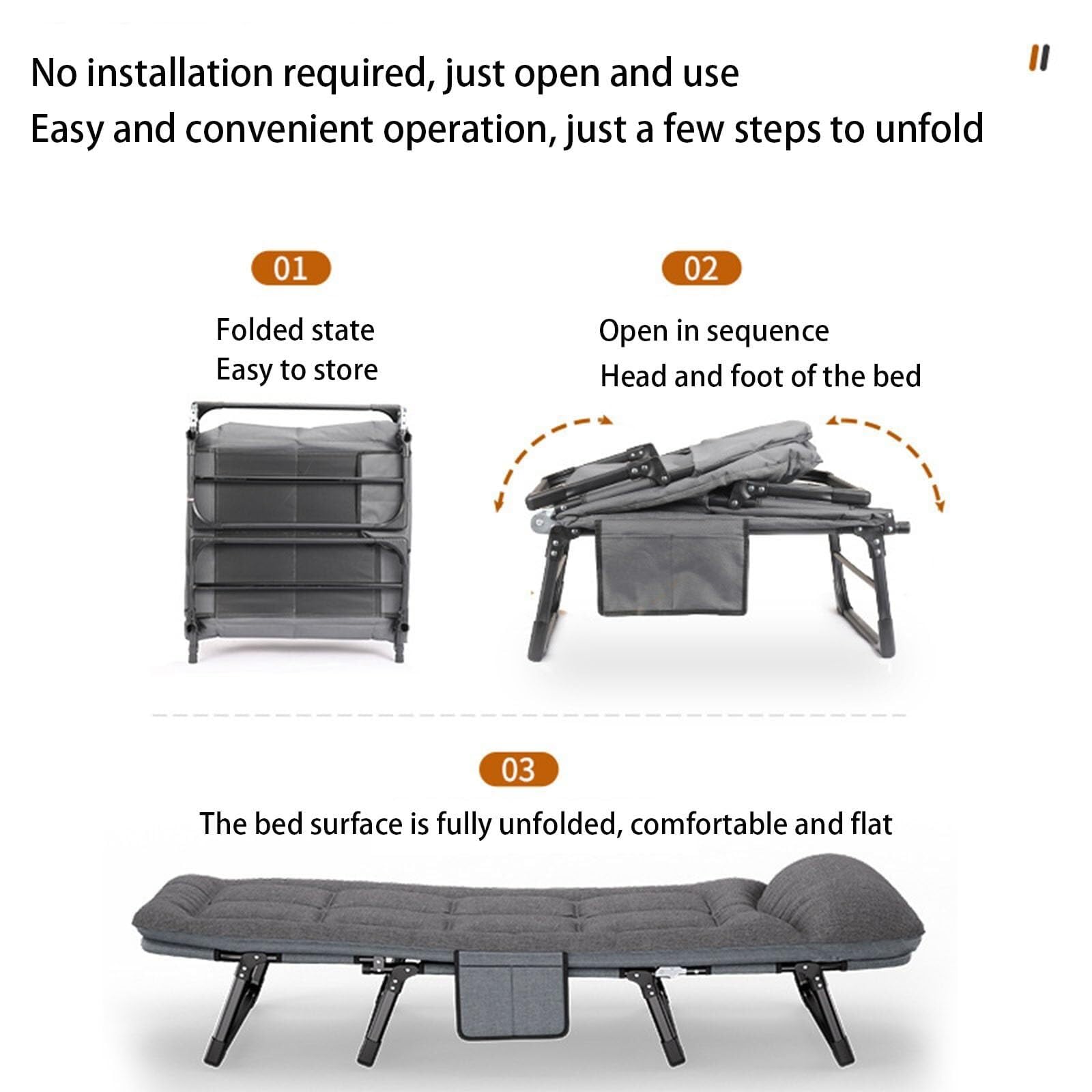 No installation required, just open and use
Easy and convenient operation, just a few steps to unfold

01

Folded state
Easy to store

02

Open in sequence
Head and foot of the bed

03

The bed surface is fully unfolded, comfortable and flat