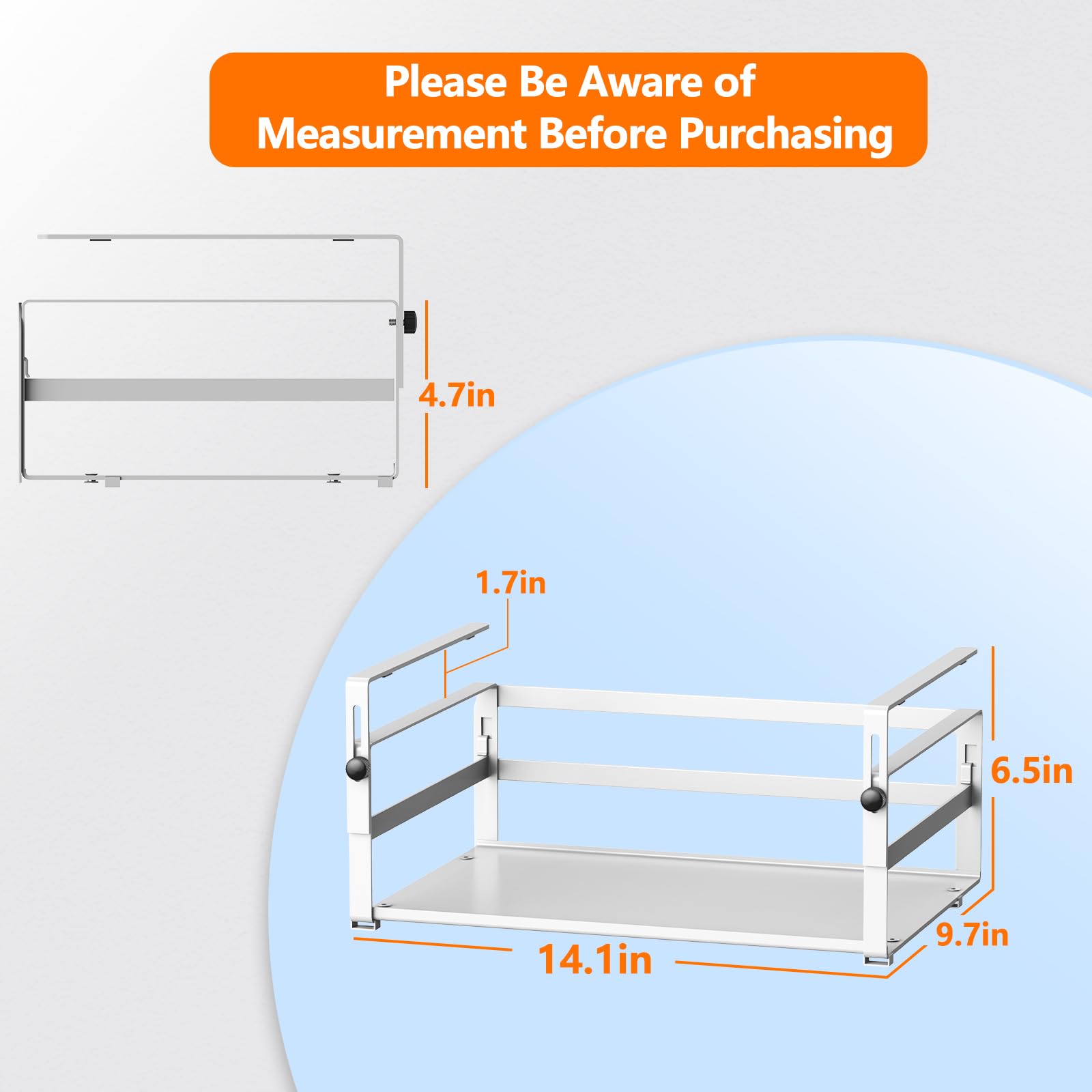 Please Be Aware of Measurement Before Purchasing

4.7in

1.7in

6.5in

9.7in

14.1in