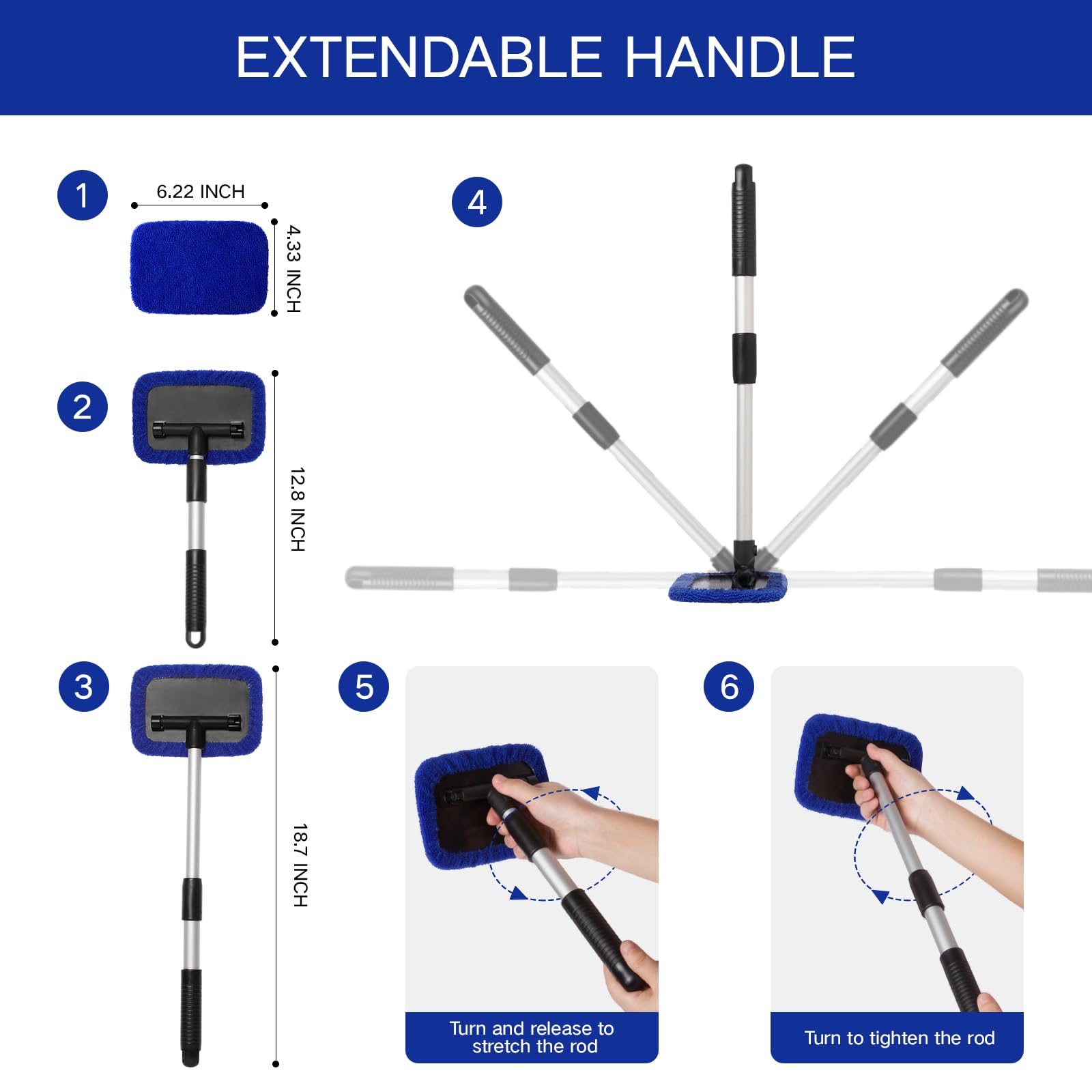 EXTENDABLE HANDLE

1

6.22 INCH

4.33 INCH

2

12.8 INCH

3

18.7 INCH

4

5

Turn and release to stretch the rod

6

Turn to tighten the rod