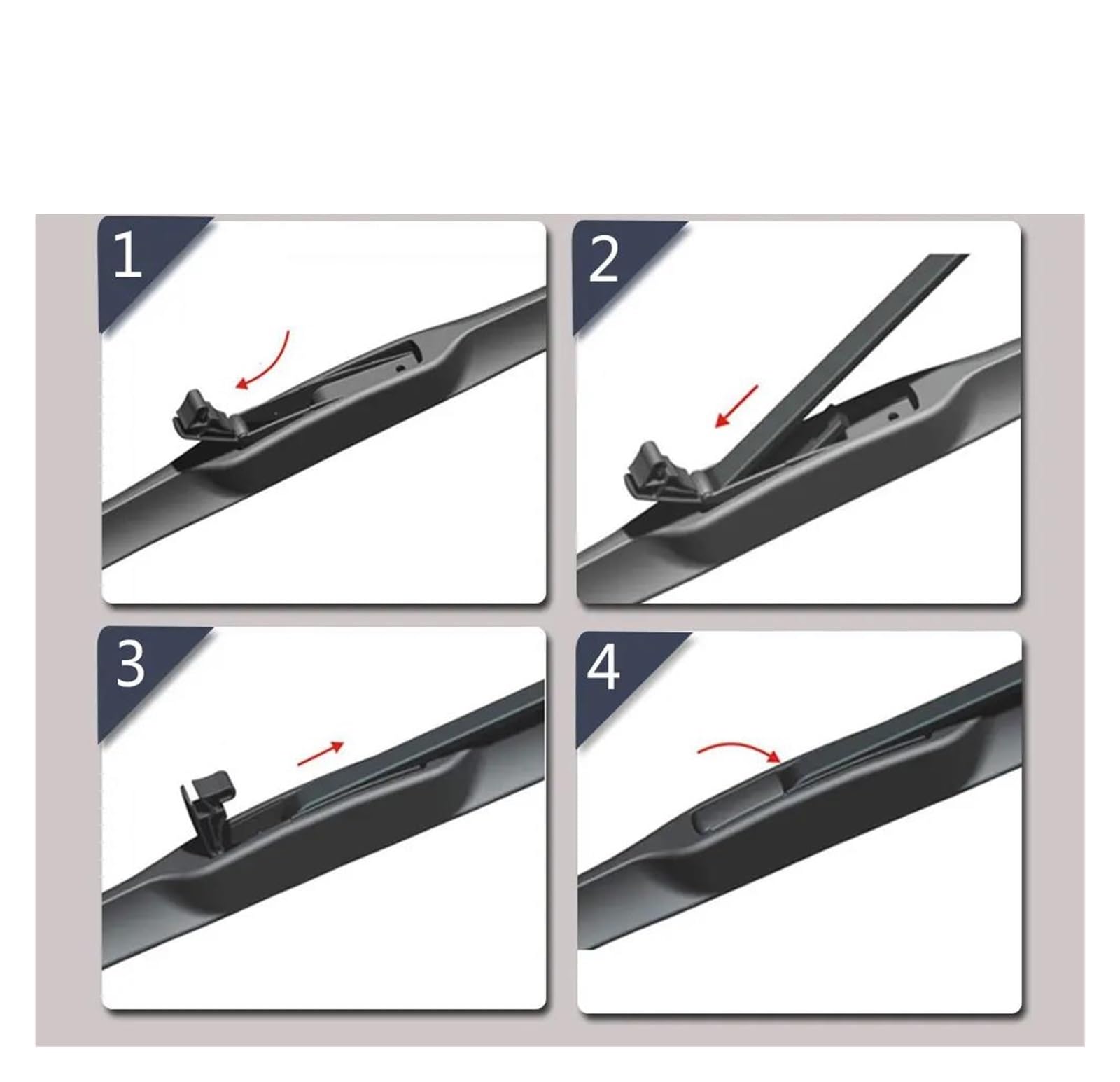 1

2

3

4