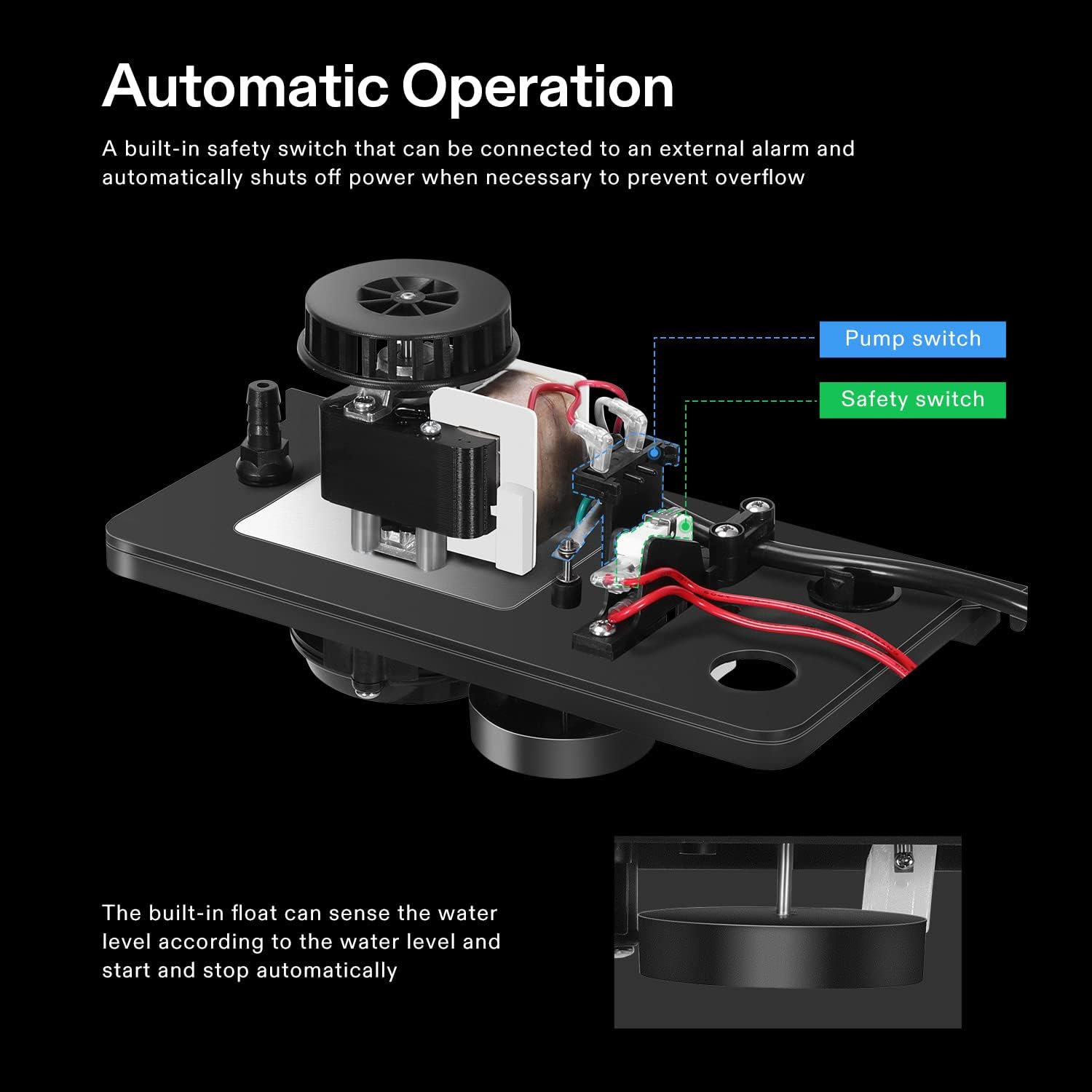 Automatic Operation

A built-in safety switch that can be connected to an external alarm and automatically shuts off power when necessary to prevent overflow

Pump switch

Safety switch

The built-in float can sense the water level according to the water level and start and stop automatically