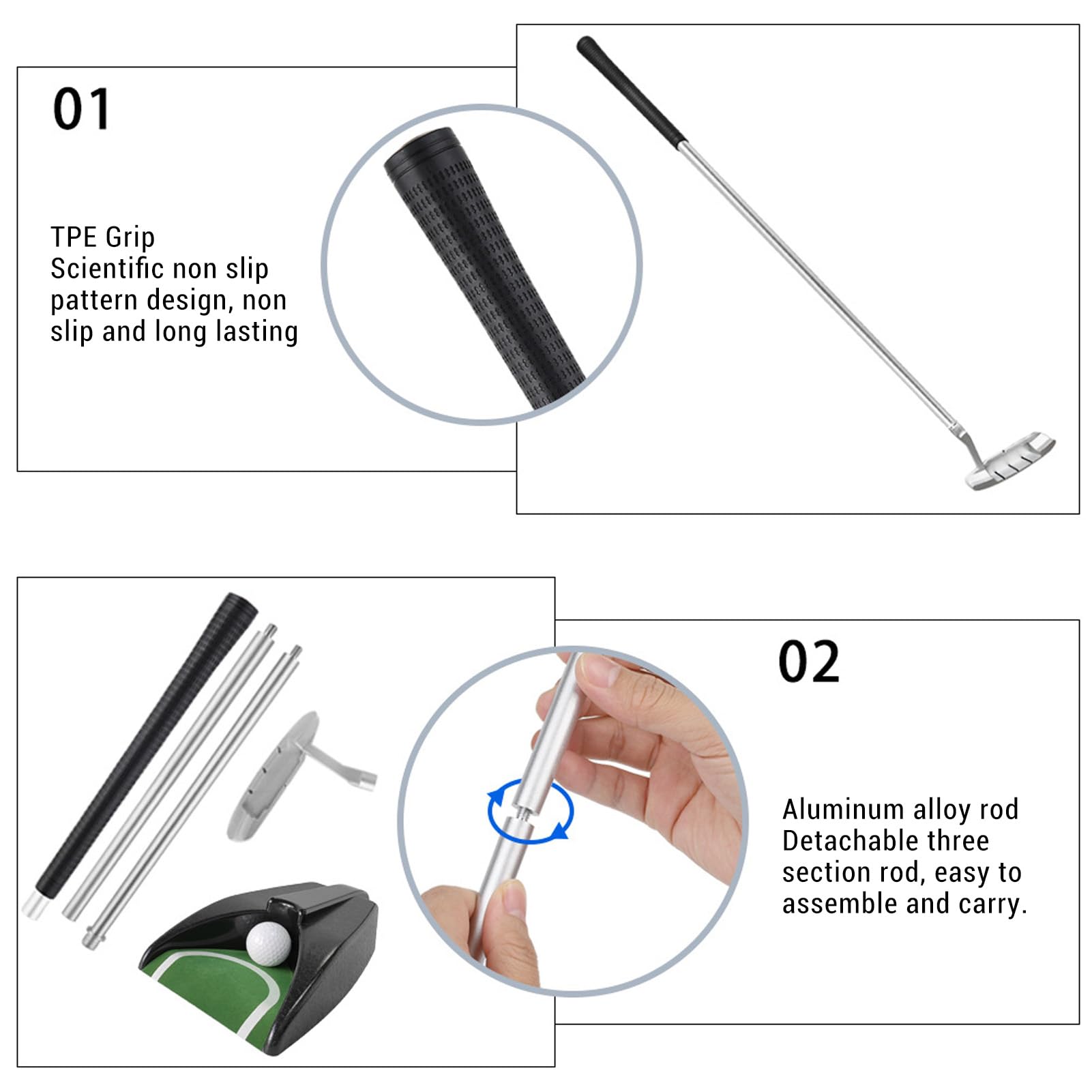 01

TPE Grip
Scientific non slip pattern design, non slip and long lasting

02

Aluminum alloy rod
Detachable three section rod, easy to assemble and carry.