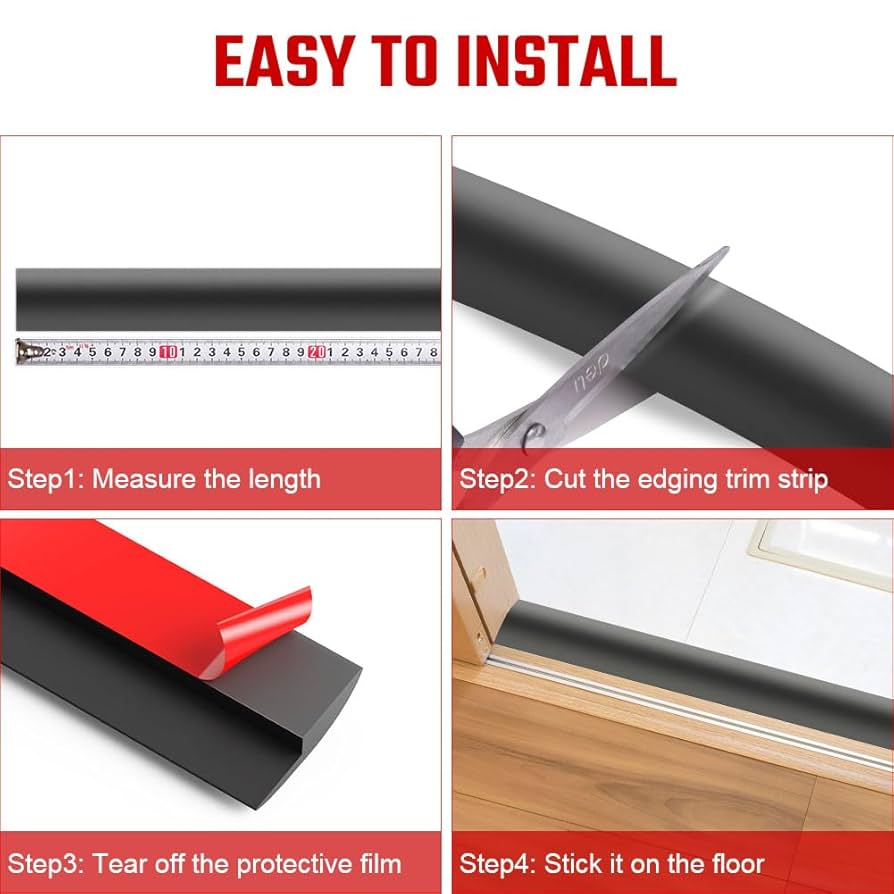 EASY TO INSTALL

2 3 4 5 6 7 8 9 10 1 2 3 4 5 6 7 8 9 20 1 2 3 4 5 6 7 8

Step1: Measure the length

nep

Step2: Cut the edging trim strip

Step3: Tear off the protective film

Step4: Stick it on the floor