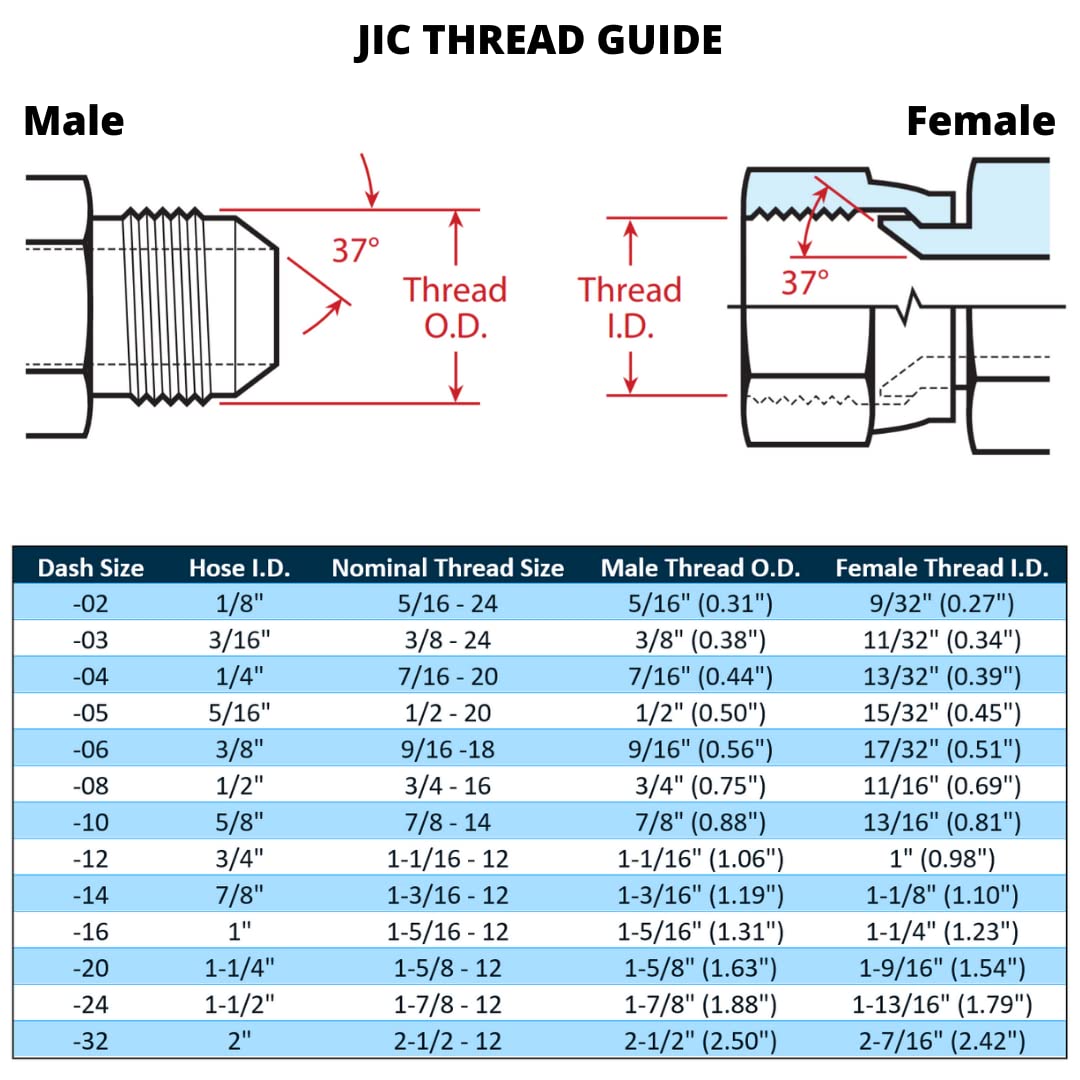 JIC THREAD GUIDE

Male

Female

37°

Thread O.D.

Thread I.D.

37°

| Dash Size | Hose I.D. | Nominal Thread Size | Male Thread O.D. | Female Thread I.D. |
|---|---|---|---|---|
| -02 | 1/8" | 5/16 - 24 | 5/16" (0.31") | 9/32" (0.27") |
| -03 | 3/16" | 3/8 - 24 | 3/8" (0.38") | 11/32" (0.34") |
| -04 | 1/4" | 7/16 - 20 | 7/16" (0.44") | 13/32" (0.39") |
| -05 | 5/16" | 1/2 - 20 | 1/2" (0.50") | 15/32" (0.45") |
| -06 | 3/8" | 9/16 -18 | 9/16" (0.56") | 17/32" (0.51") |
| -08 | 1/2" | 3/4 - 16 | 3/4" (0.75") | 11/16" (0.69") |
| -10 | 5/8" | 7/8 - 14 | 7/8" (0.88") | 13/16" (0.81") |
| -12 | 3/4" | 1-1/16 - 12 | 1-1/16" (1.06") | 1" (0.98") |
| -14 | 7/8" | 1-3/16 - 12 | 1-3/16" (1.19") | 1-1/8" (1.10") |
| -16 | 1" | 1-5/16 - 12 | 1-5/16" (1.31") | 1-1/4" (1.23") |
| -20 | 1-1/4" | 1-5/8 - 12 | 1-5/8" (1.63") | 1-9/16" (1.54") |
| -24 | 1-1/2" | 1-7/8 - 12 | 1-7/8" (1.88") | 1-13/16" (1.79") |
| -32 | 2" | 2-1/2 - 12 | 2-1/2" (2.50") | 2-7/16" (2.42") |