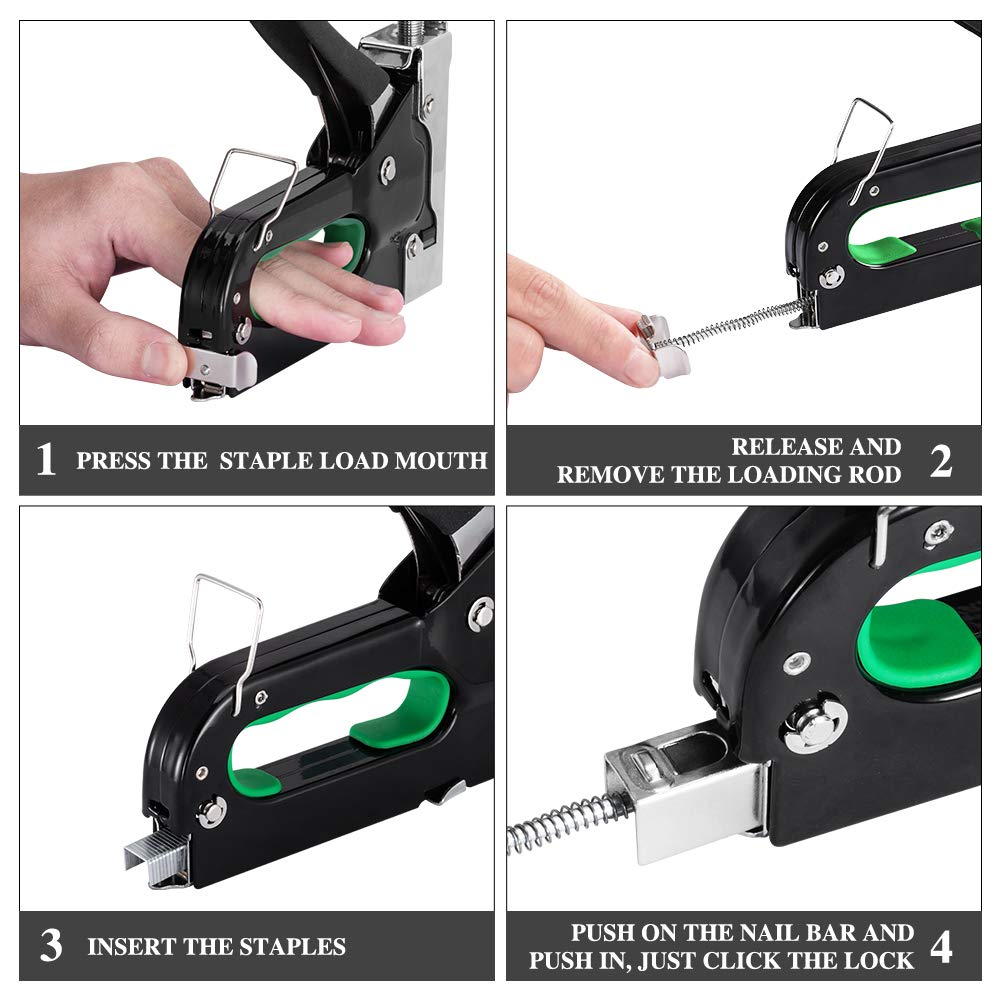 1 PRESS THE STAPLE LOAD MOUTH

RELEASE AND REMOVE THE LOADING ROD 2

3 INSERT THE STAPLES

PUSH ON THE NAIL BAR AND PUSH IN, JUST CLICK THE LOCK 4