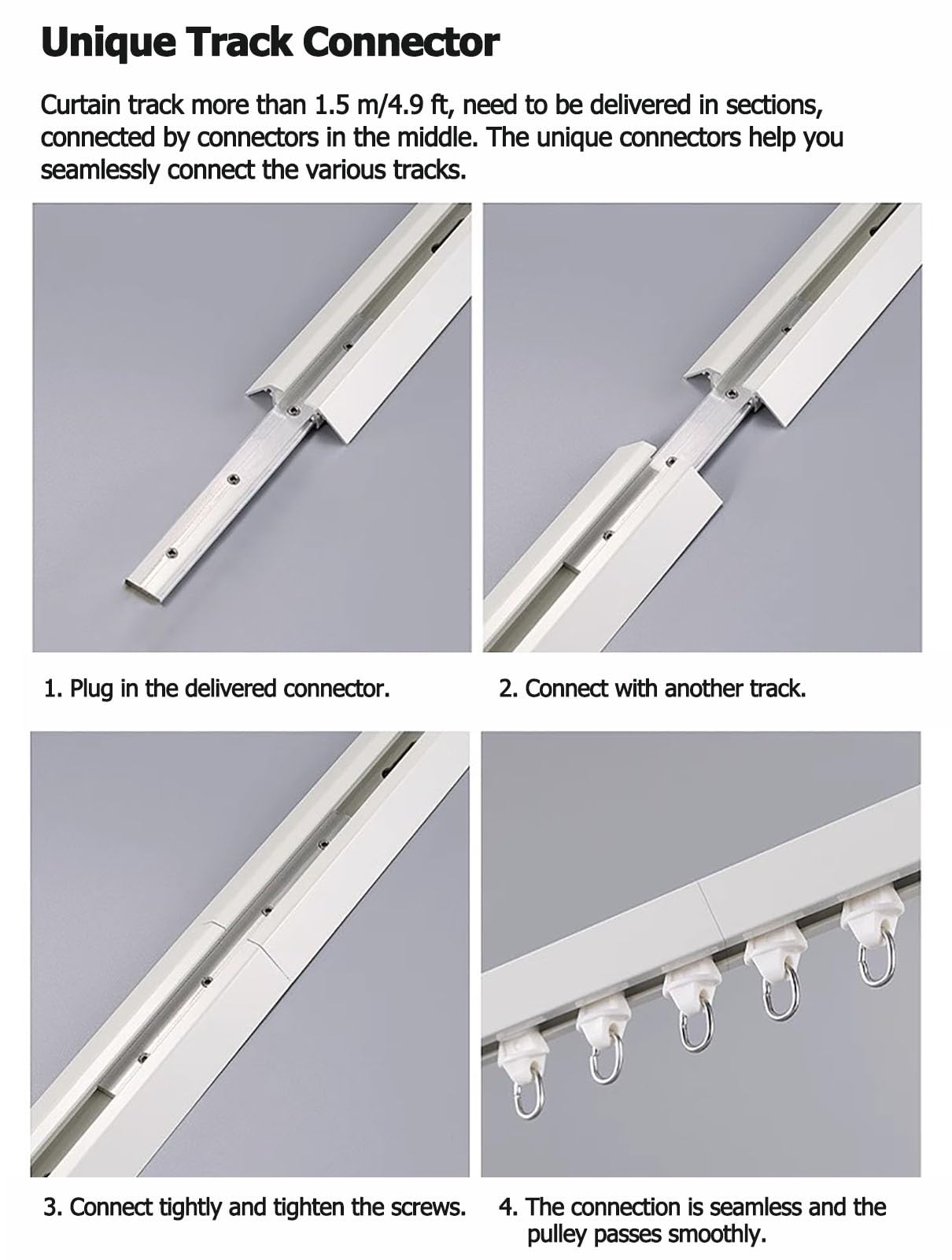 Unique Track Connector

Curtain track more than 1.5 m/4.9 ft, need to be delivered in sections, connected by connectors in the middle. The unique connectors help you seamlessly connect the various tracks.

1. Plug in the delivered connector.

2. Connect with another track.

3. Connect tightly and tighten the screws.

4. The connection is seamless and the pulley passes smoothly.