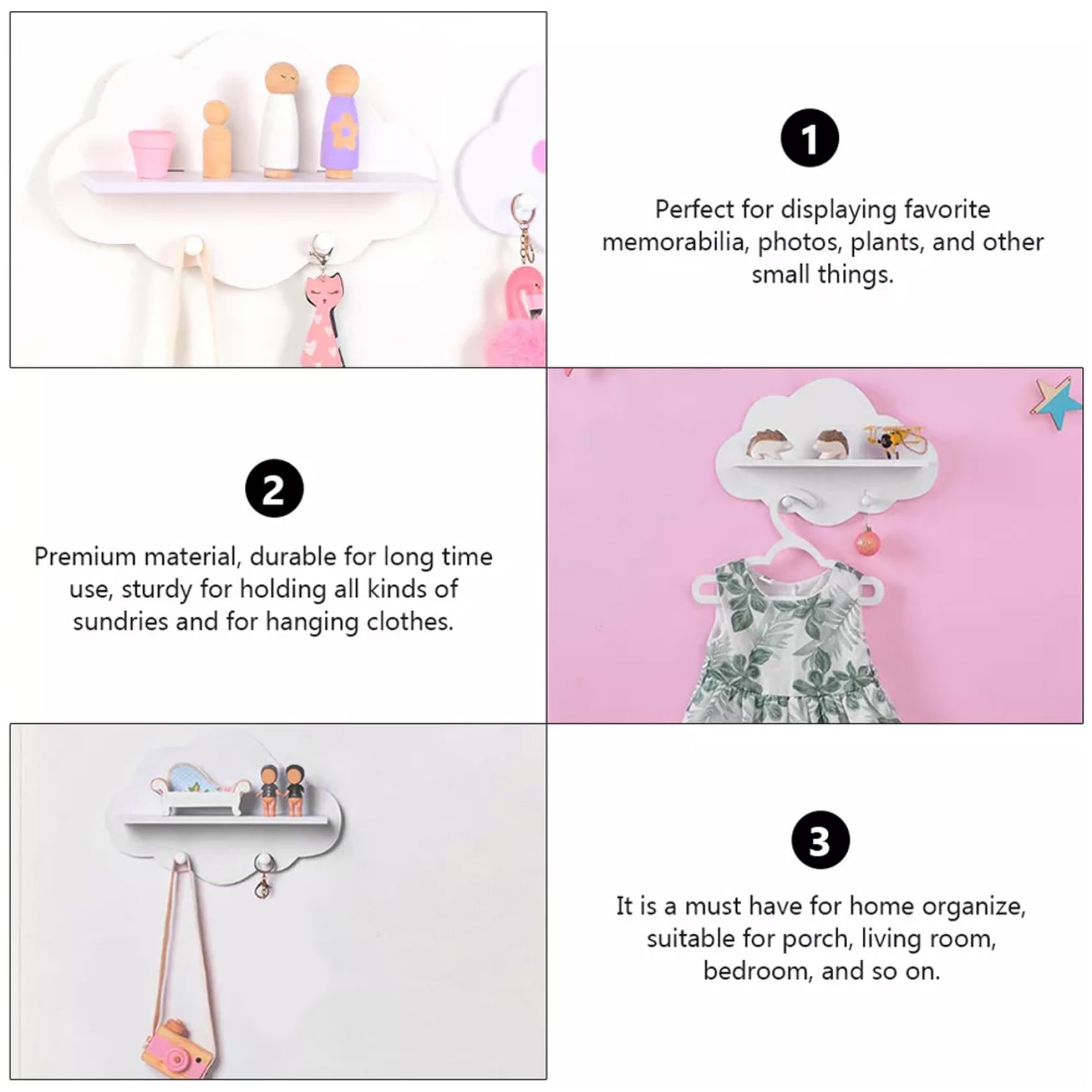 1

Perfect for displaying favorite memorabilia, photos, plants, and other small things.

2

Premium material, durable for long time use, sturdy for holding all kinds of sundries and for hanging clothes.

3

It is a must have for home organize, suitable for porch, living room, bedroom, and so on.