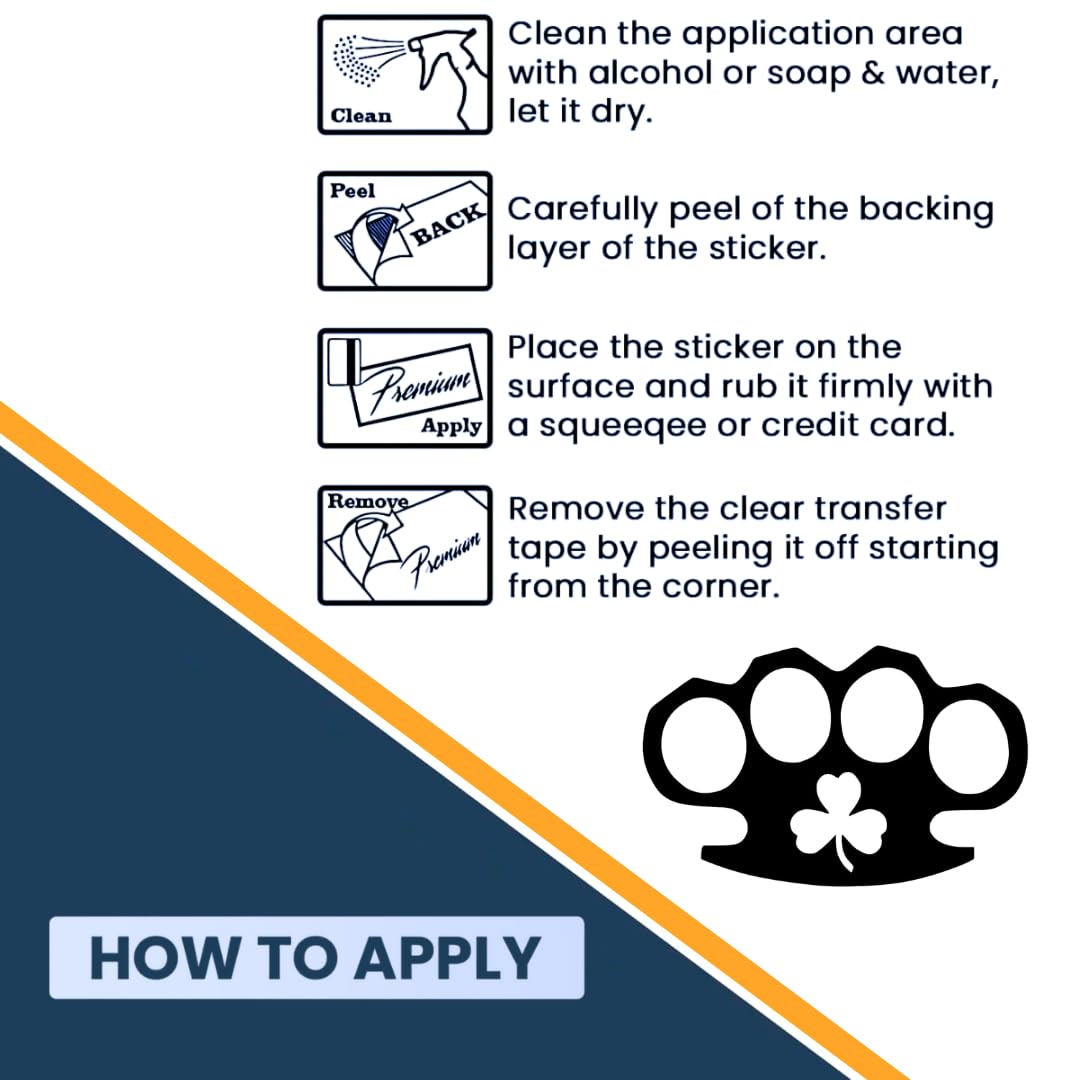 Clean

Clean the application area with alcohol or soap & water, let it dry.

Peel
BACK

Carefully peel of the backing layer of the sticker.

Premium
Apply

Place the sticker on the surface and rub it firmly with a squeeqee or credit card.

Remove
Premium

Remove the clear transfer tape by peeling it off starting from the corner.

HOW TO APPLY