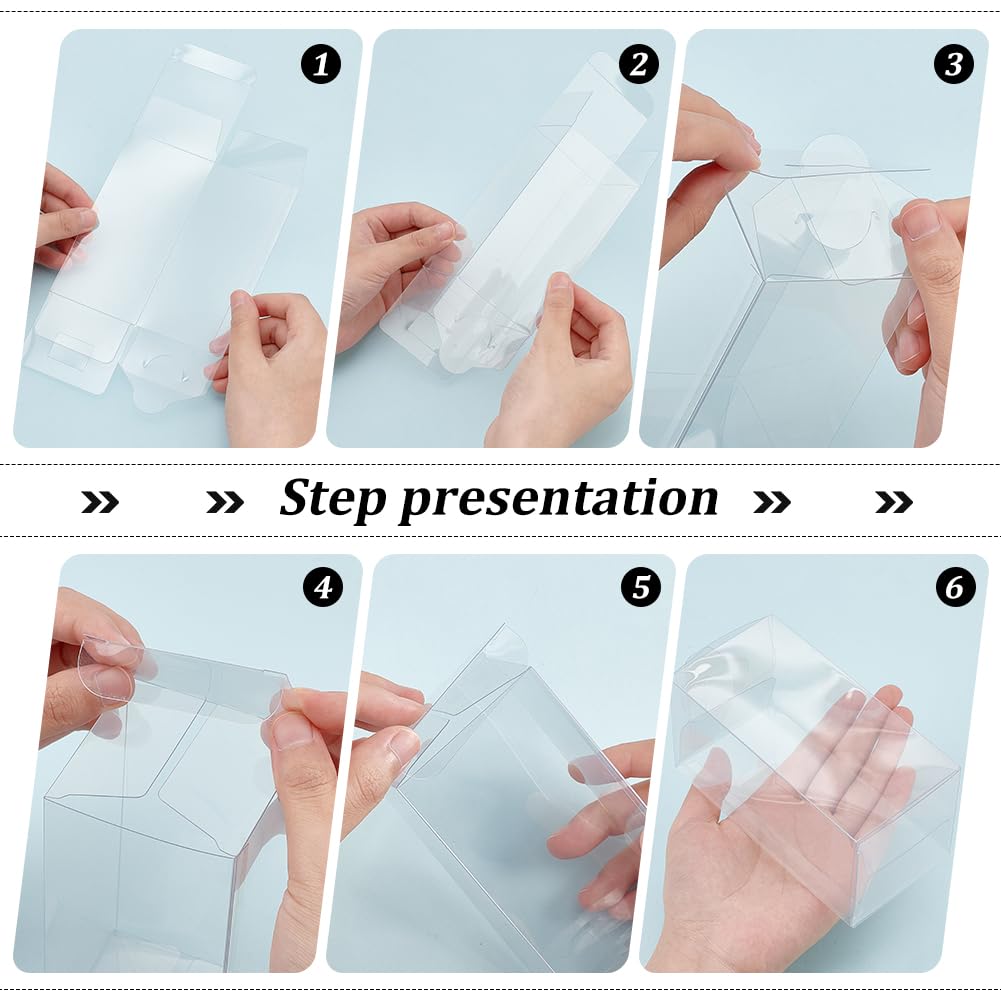 1 2 3

» » Step presentation » »

4 5 6