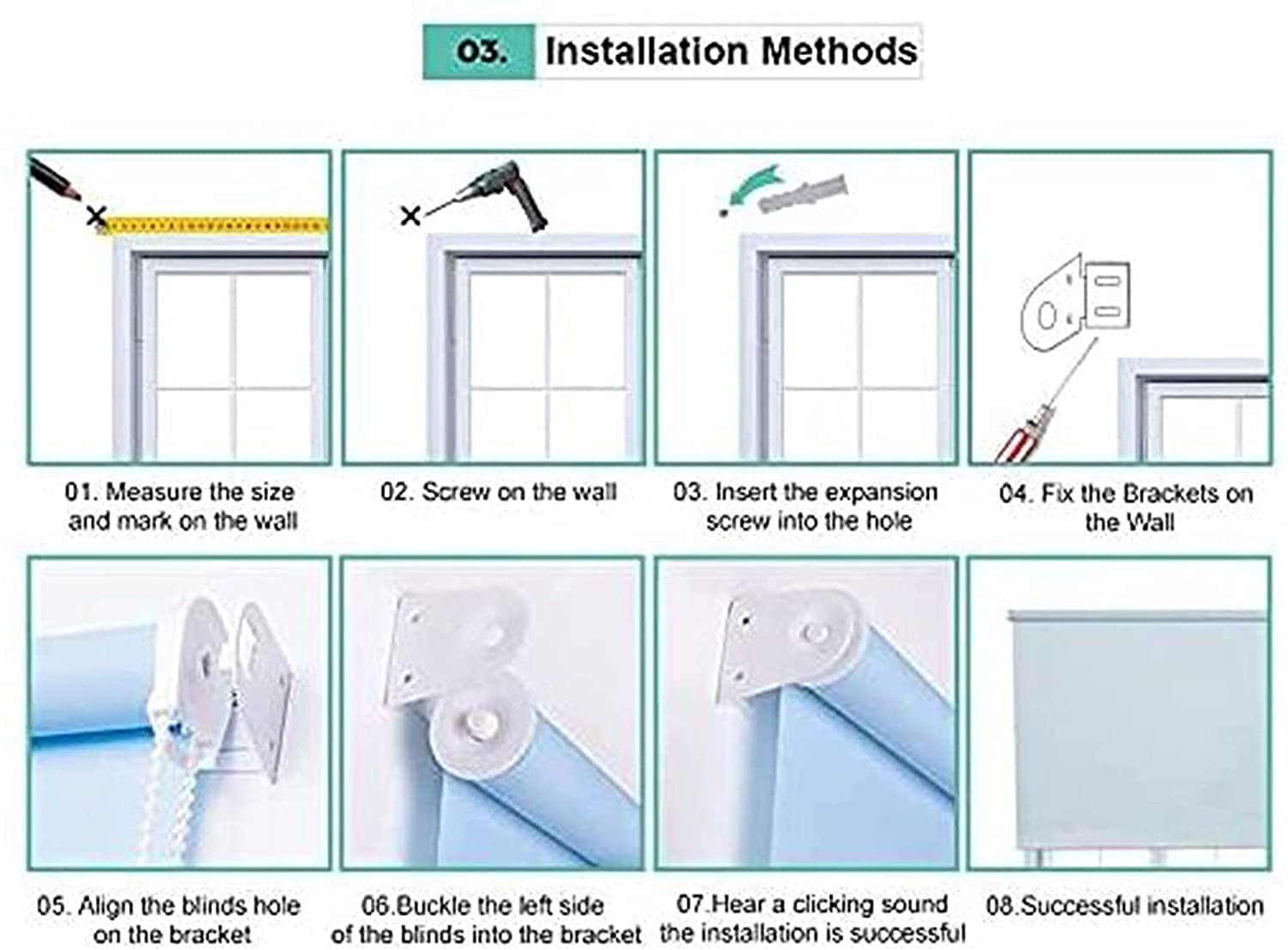 03. Installation Methods

01. Measure the size and mark on the wall

02. Screw on the wall

03. Insert the expansion screw into the hole

04. Fix the Brackets on the Wall

05. Align the blinds hole on the bracket

06.Buckle the left side of the blinds into the bracket

07.Hear a clicking sound the installation is successful

08.Successful installation