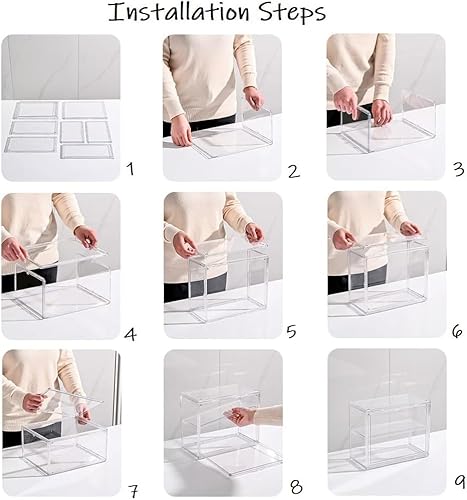 Installation Steps

1

2

3

4

5

6

7

8

9