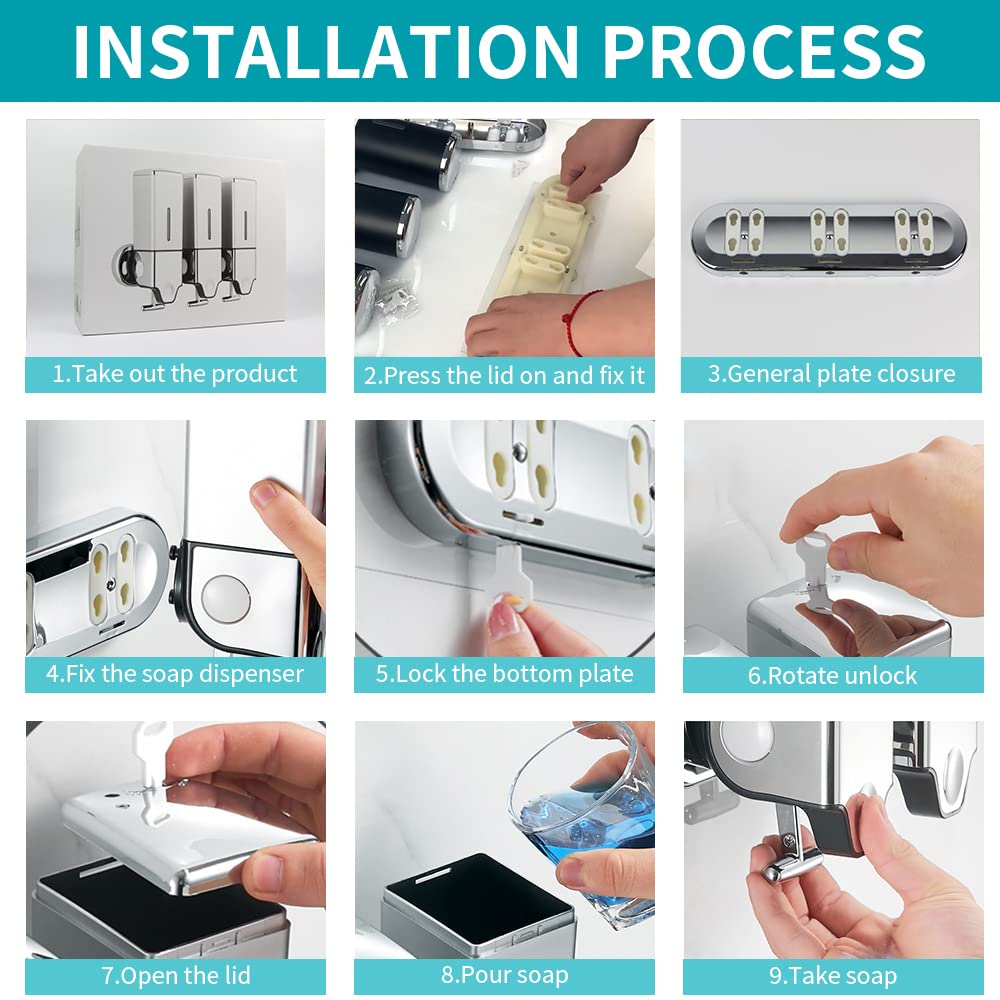 INSTALLATION PROCESS

1.Take out the product

2.Press the lid on and fix it

3.General plate closure

4.Fix the soap dispenser

5.Lock the bottom plate

6.Rotate unlock

7.Open the lid

8.Pour soap

9.Take soap