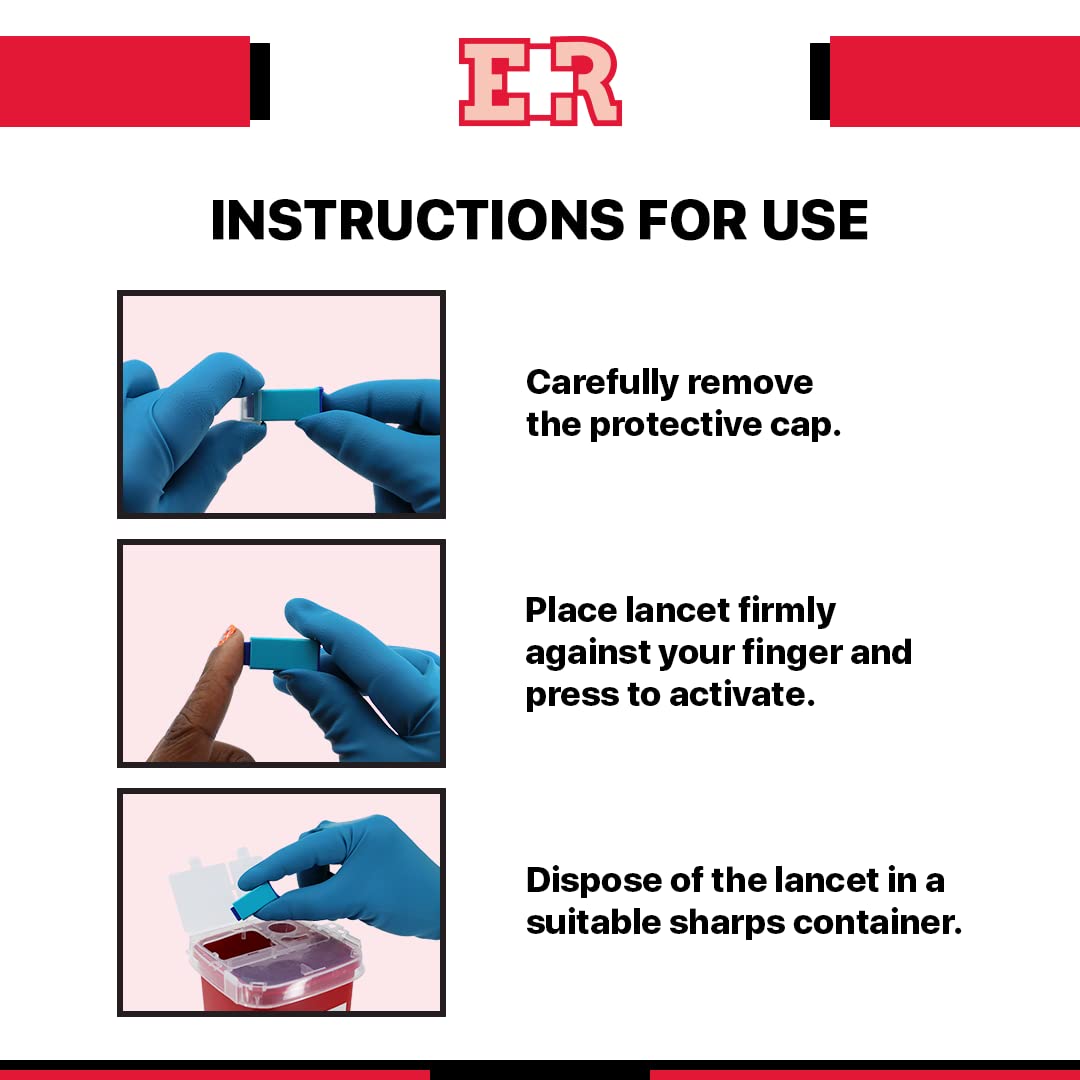 E.R

INSTRUCTIONS FOR USE

Carefully remove the protective cap.

Place lancet firmly against your finger and press to activate.

Dispose of the lancet in a suitable sharps container.