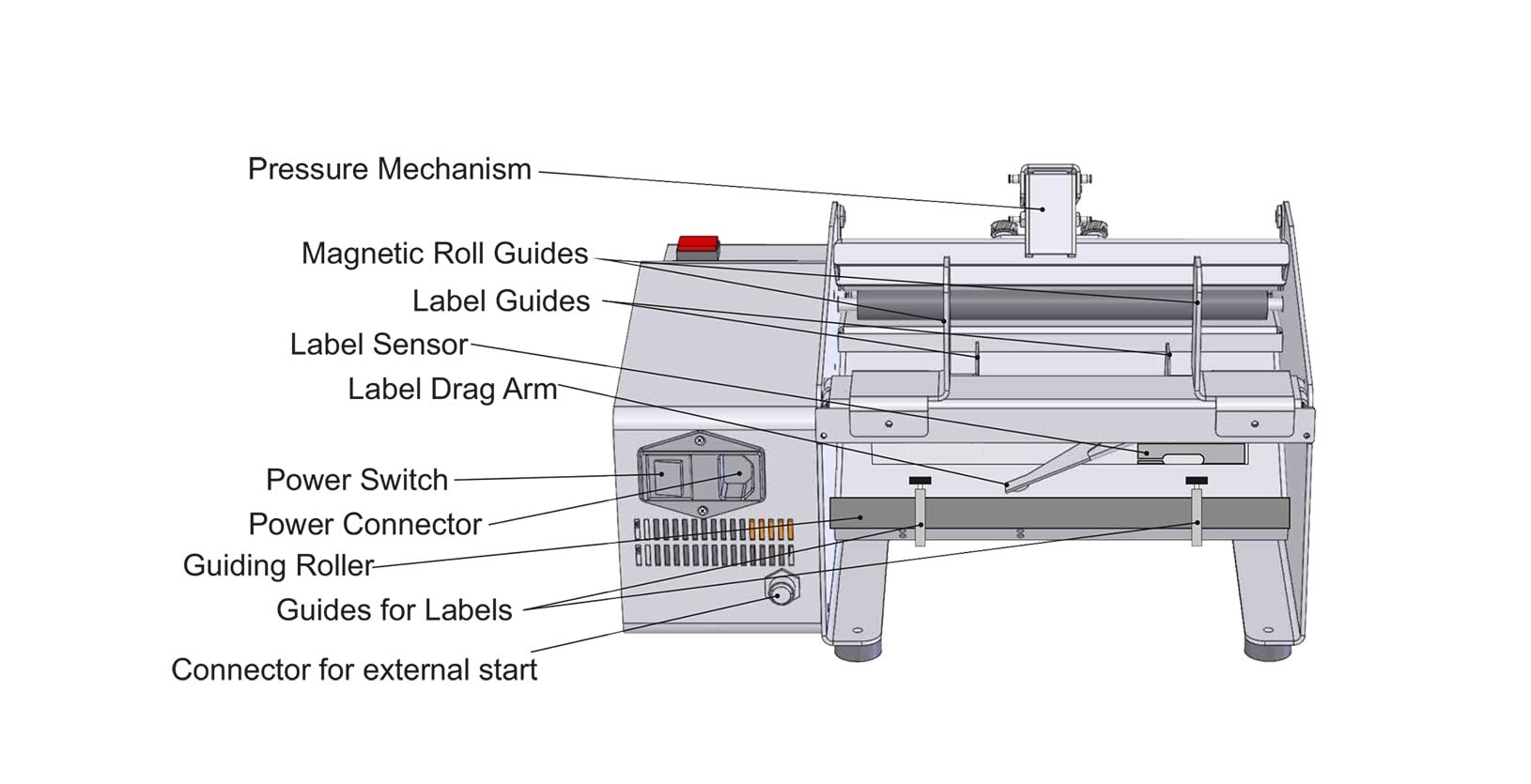 Pressure Mechanism
Magnetic Roll Guides
Label Guides
Label Sensor
Label Drag Arm
Power Switch
Power Connector
Guiding Roller
Guides for Labels
Connector for external start