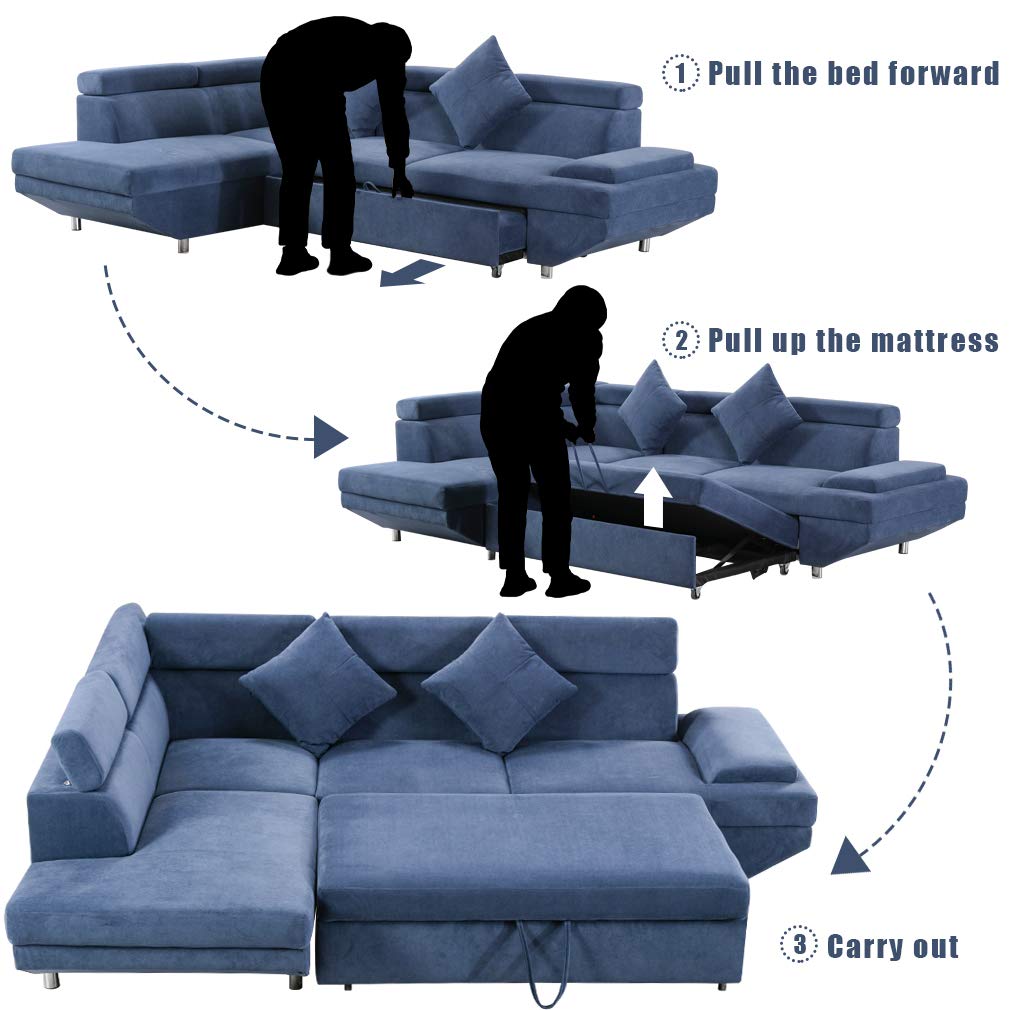 1 Pull the bed forward

2 Pull up the mattress

3 Carry out