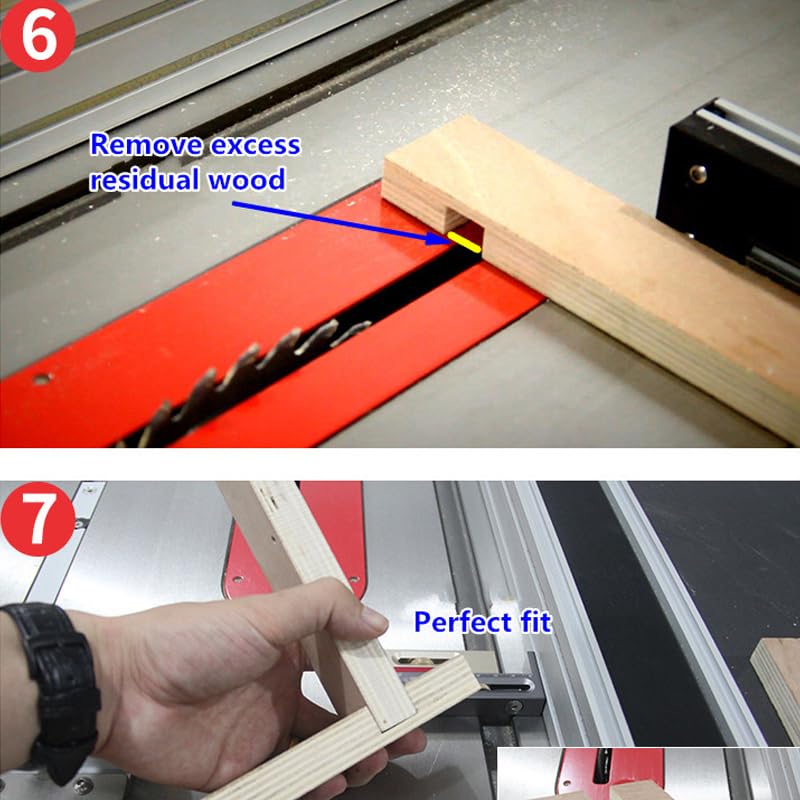 6

Remove excess residual wood

7

Perfect fit