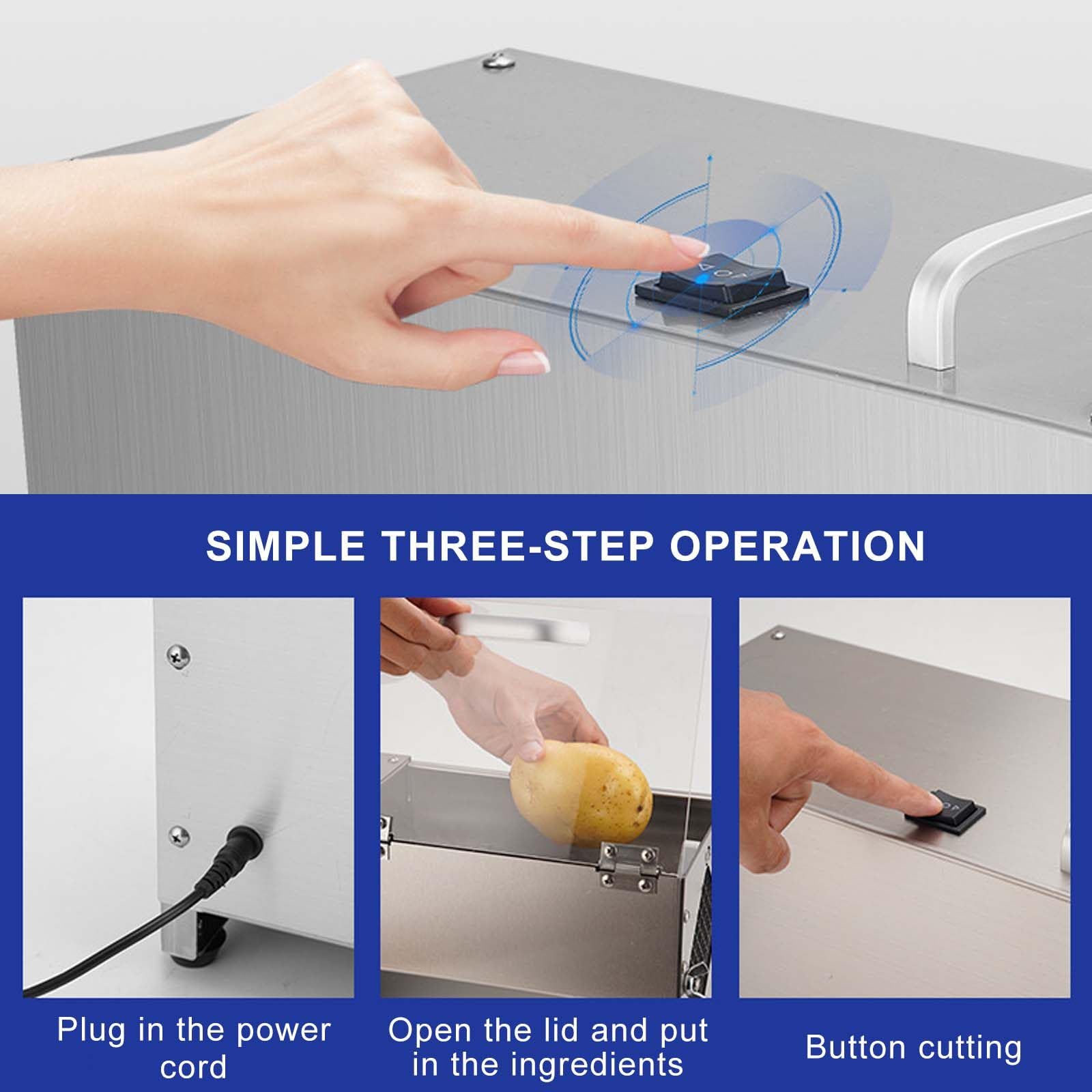 SIMPLE THREE-STEP OPERATION

Plug in the power cord

Open the lid and put in the ingredients

Button cutting