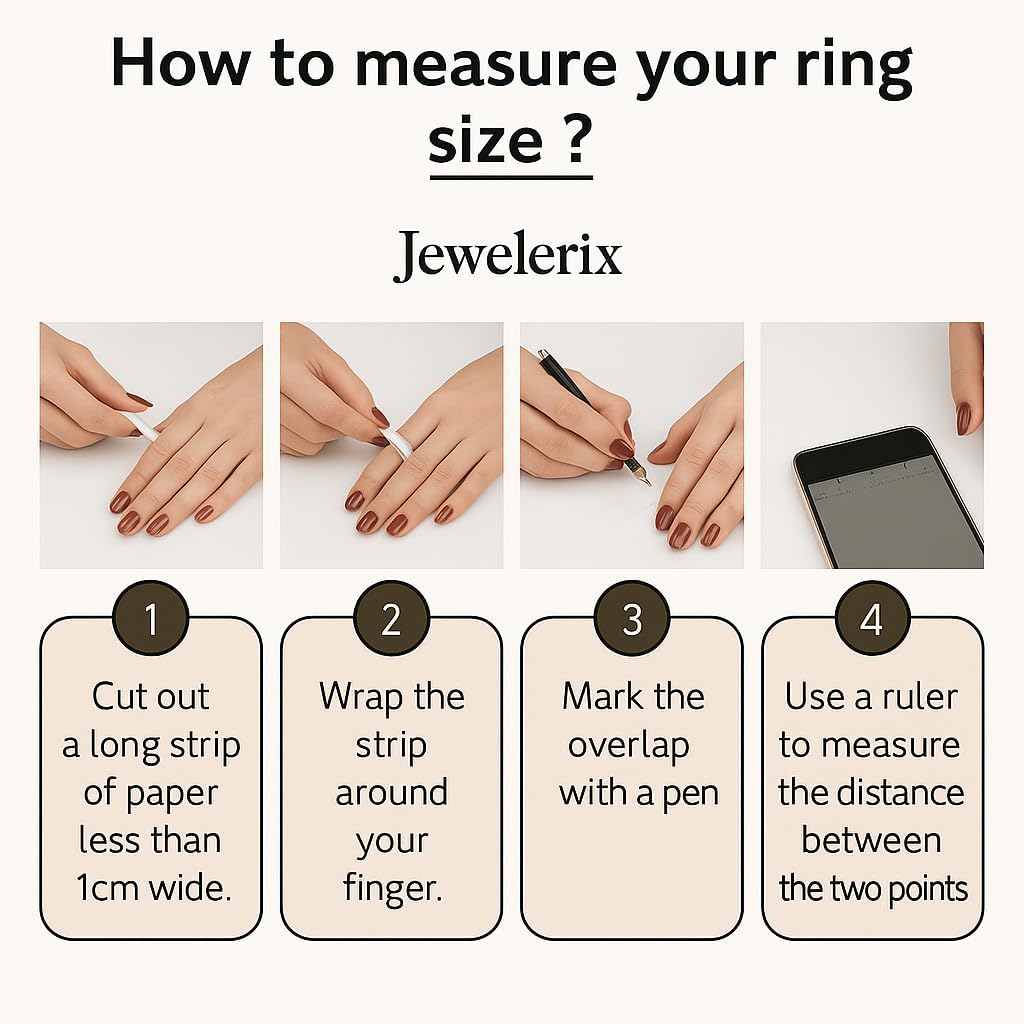 How to measure your ring size ?

Jewelerix

1
Cut out a long strip of paper less than 1cm wide.

2
Wrap the strip around your finger.

3
Mark the overlap with a pen

4
Use a ruler to measure the distance between the two points