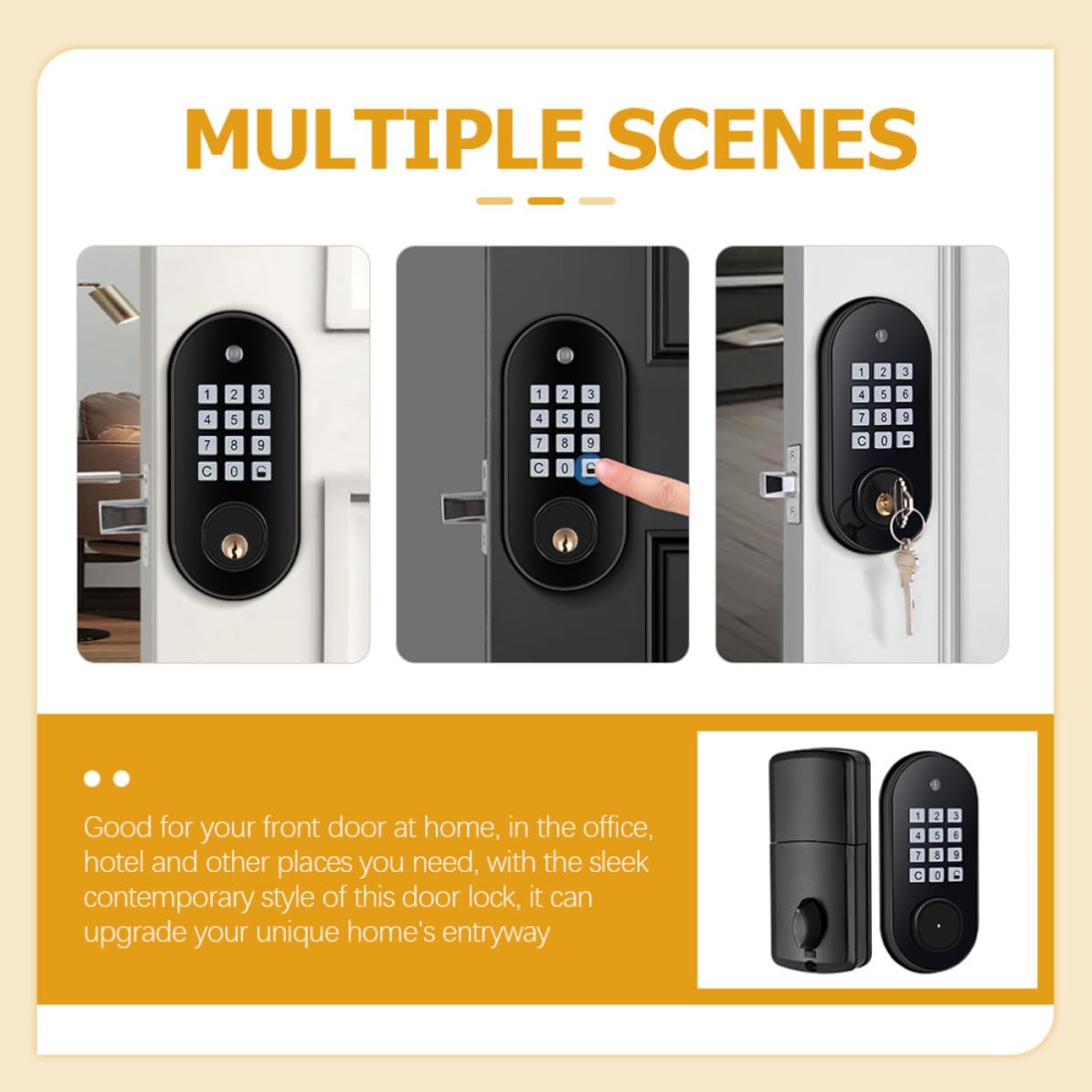 MULTIPLE SCENES

1 2 3
4 5 6
7 8 9
C 0

1 2 3
4 5 6
7 8 9
C 0

1 2 3
4 5 6
7 8 9
C 0

Good for your front door at home, in the office, hotel and other places you need, with the sleek contemporary style of this door lock, it can upgrade your unique home's entryway

1 2 3
4 5 6
7 8 9
C 0