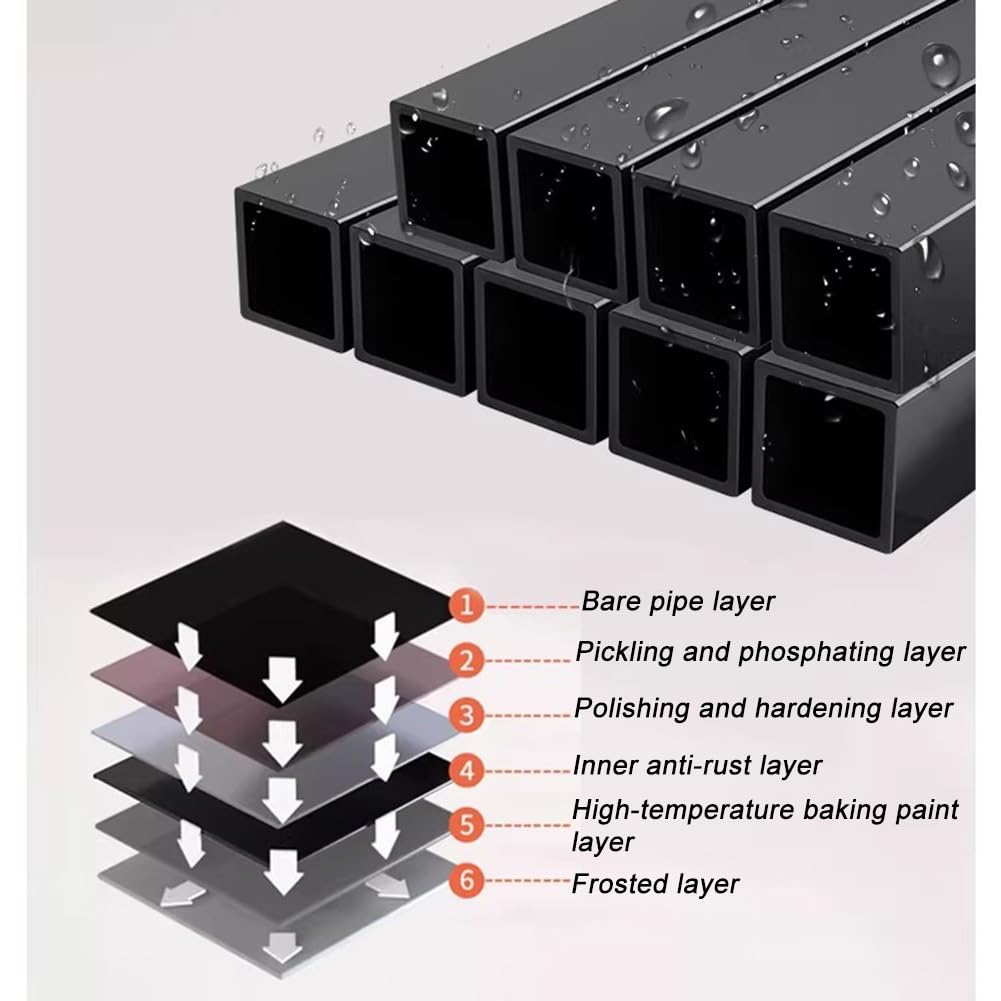 1 Bare pipe layer
2 Pickling and phosphating layer
3 Polishing and hardening layer
4 Inner anti-rust layer
5 High-temperature baking paint layer
6 Frosted layer