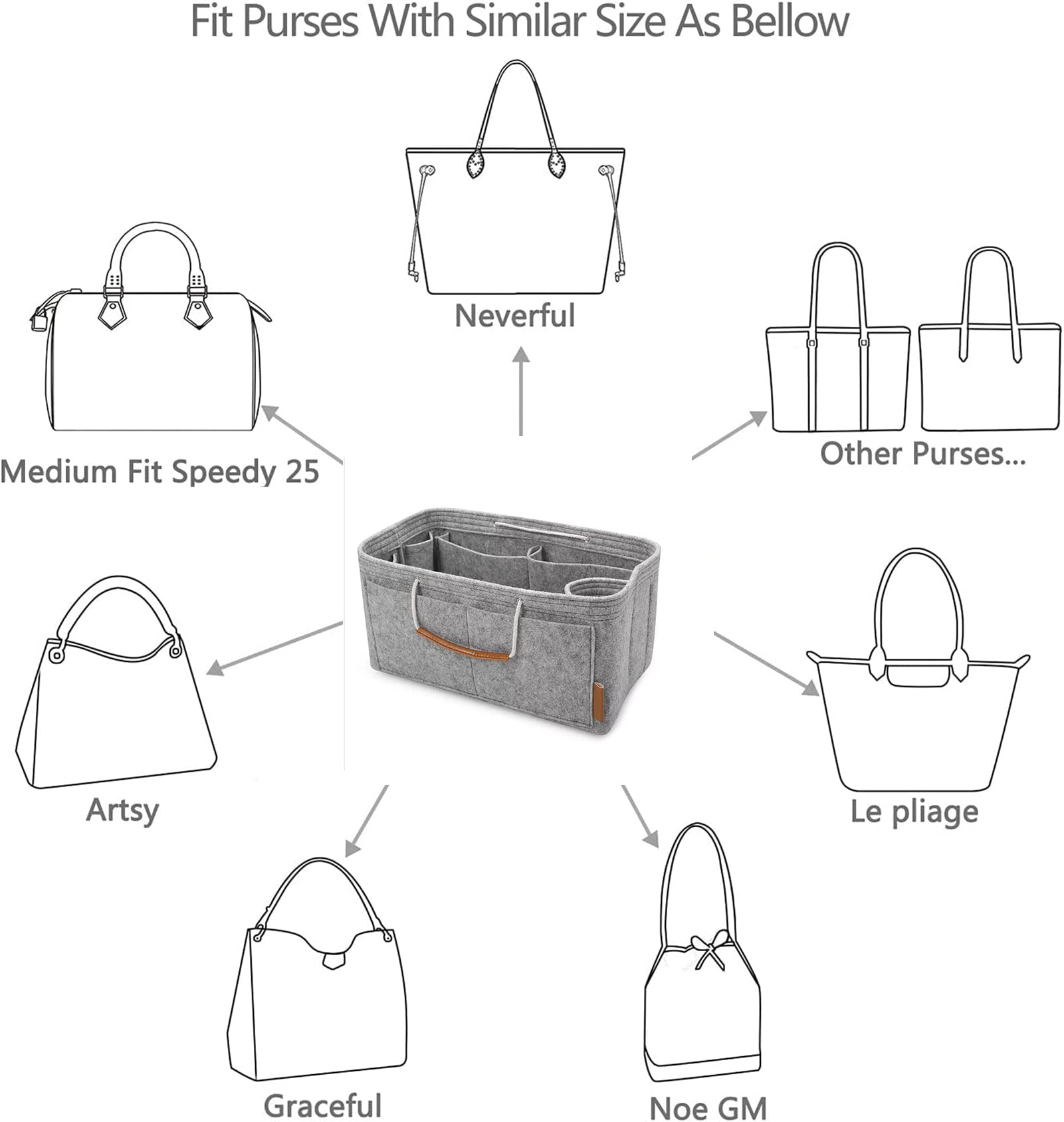 Fit Purses With Similar Size As Bellow

Neverful

Medium Fit Speedy 25

Other Purses...

Artsy

Le pliage

Graceful

Noe GM