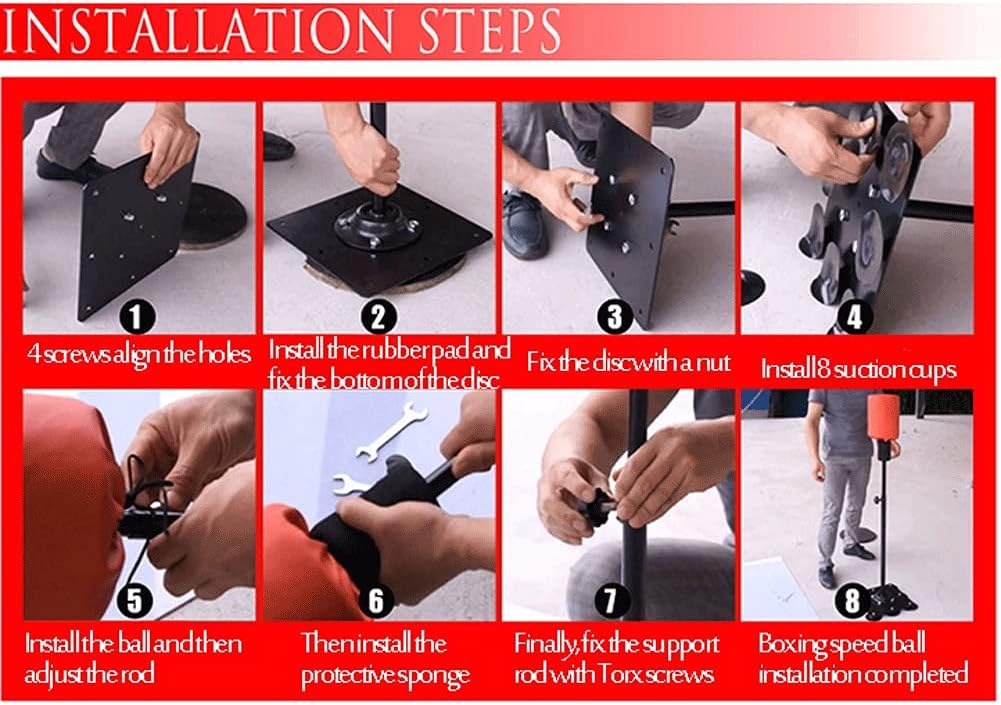 INSTALLATION STEPS

1
4 screws align the holes

2
Install the rubber pad and fix the bottom of the disc

3
Fix the disc with a nut

4
Install 8 suction cups

5
Install the ball and then adjust the rod

6
Then install the protective sponge

7
Finally, fix the support rod with Torx screws

8
Boxing speed ball installation completed