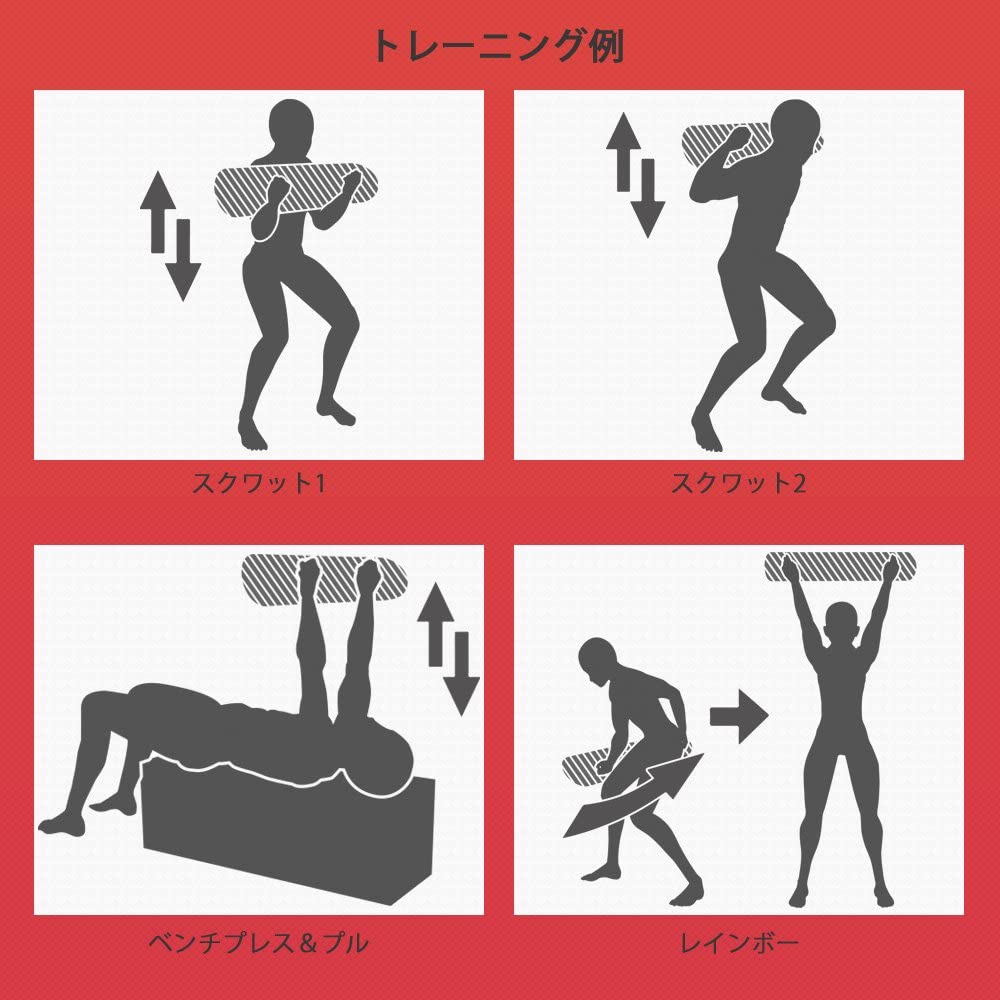 トレーニング例

スクワット1

スクワット2

ベンチプレス＆プル

レインボー