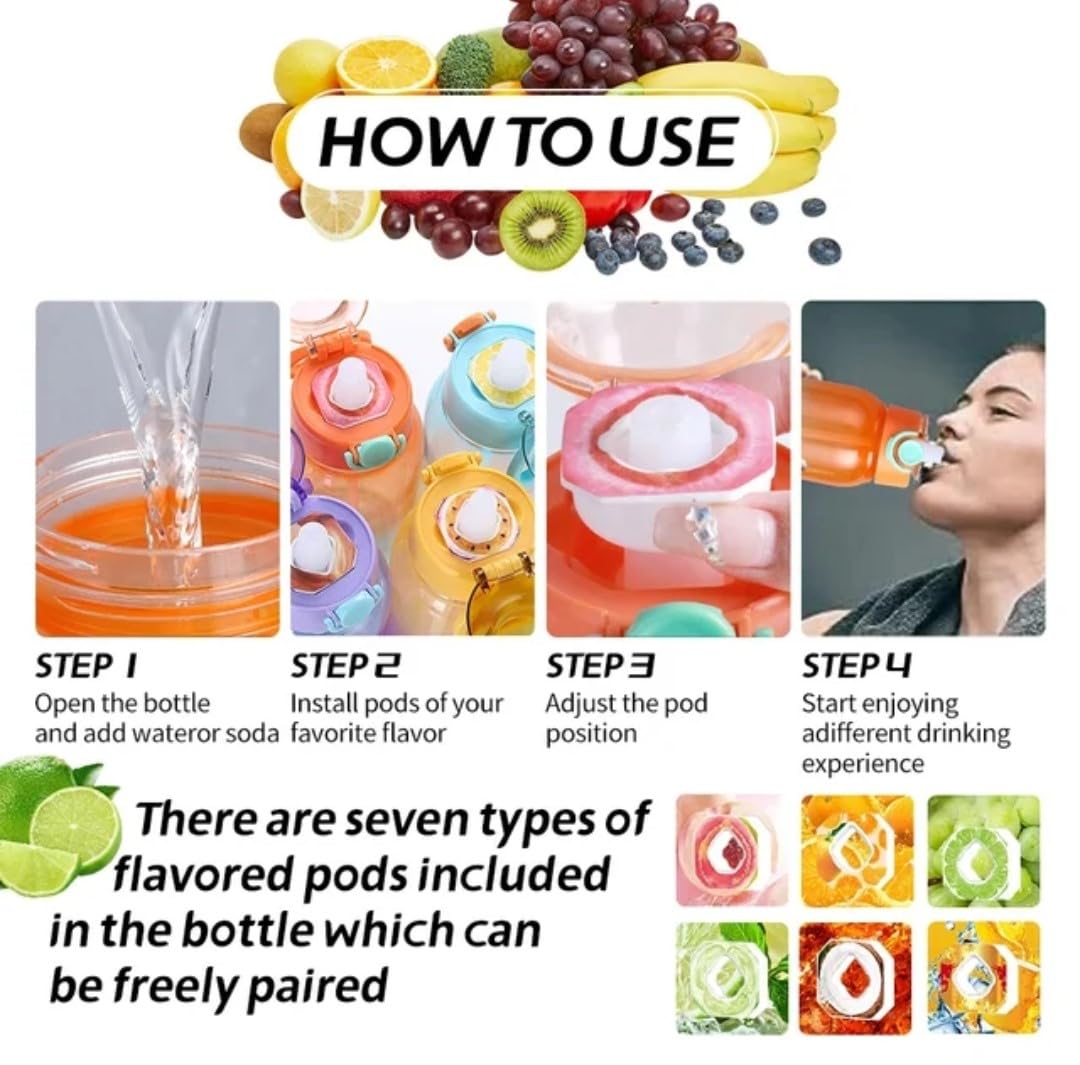 HOW TO USE

STEP 1
Open the bottle and add wateror soda

STEP 2
Install pods of your favorite flavor

STEP 3
Adjust the pod position

STEP 4
Start enjoying adifferent drinking experience

There are seven types of flavored pods included in the bottle which can be freely paired