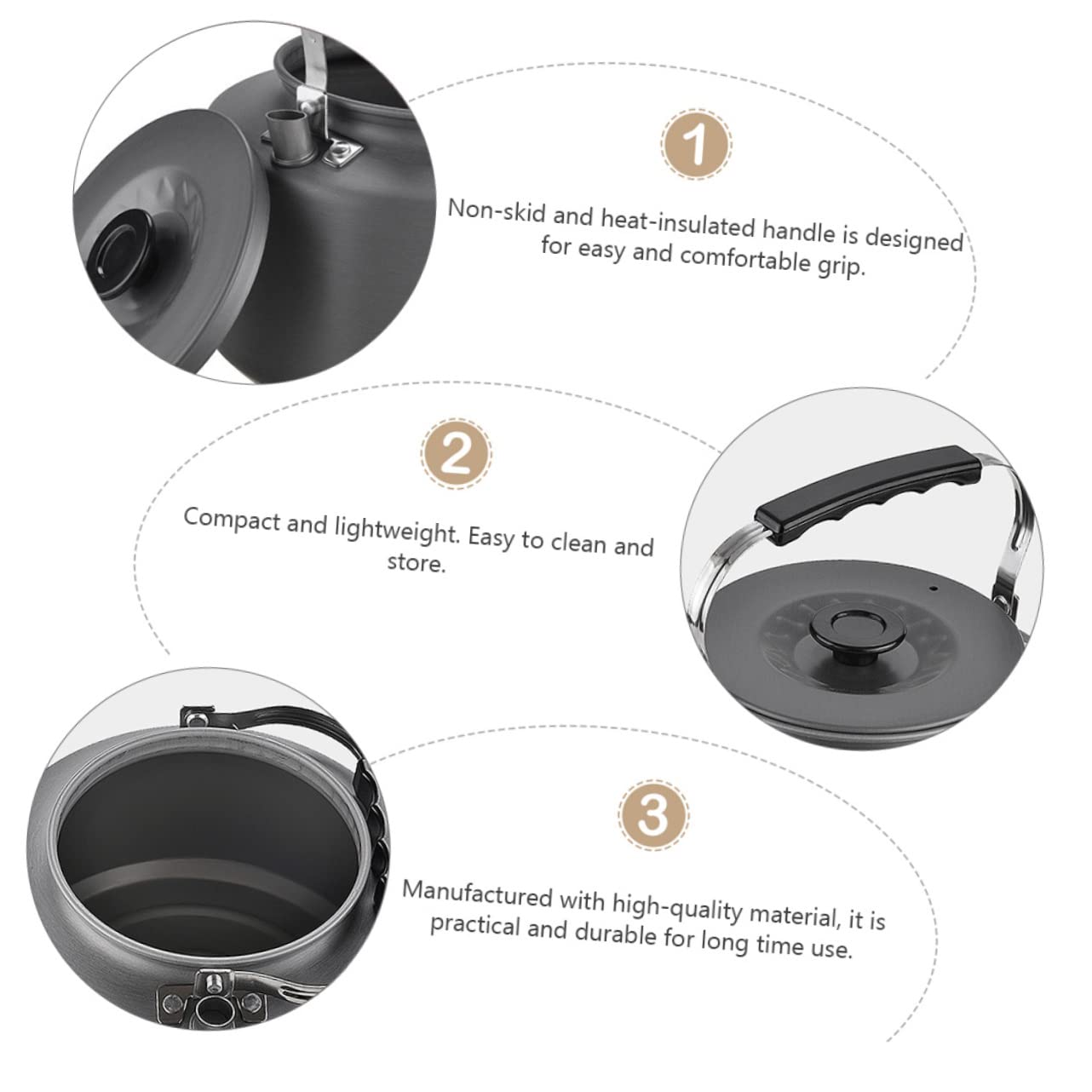 1

Non-skid and heat-insulated handle is designed for easy and comfortable grip.

2

Compact and lightweight. Easy to clean and store.

3

Manufactured with high-quality material, it is practical and durable for long time use.