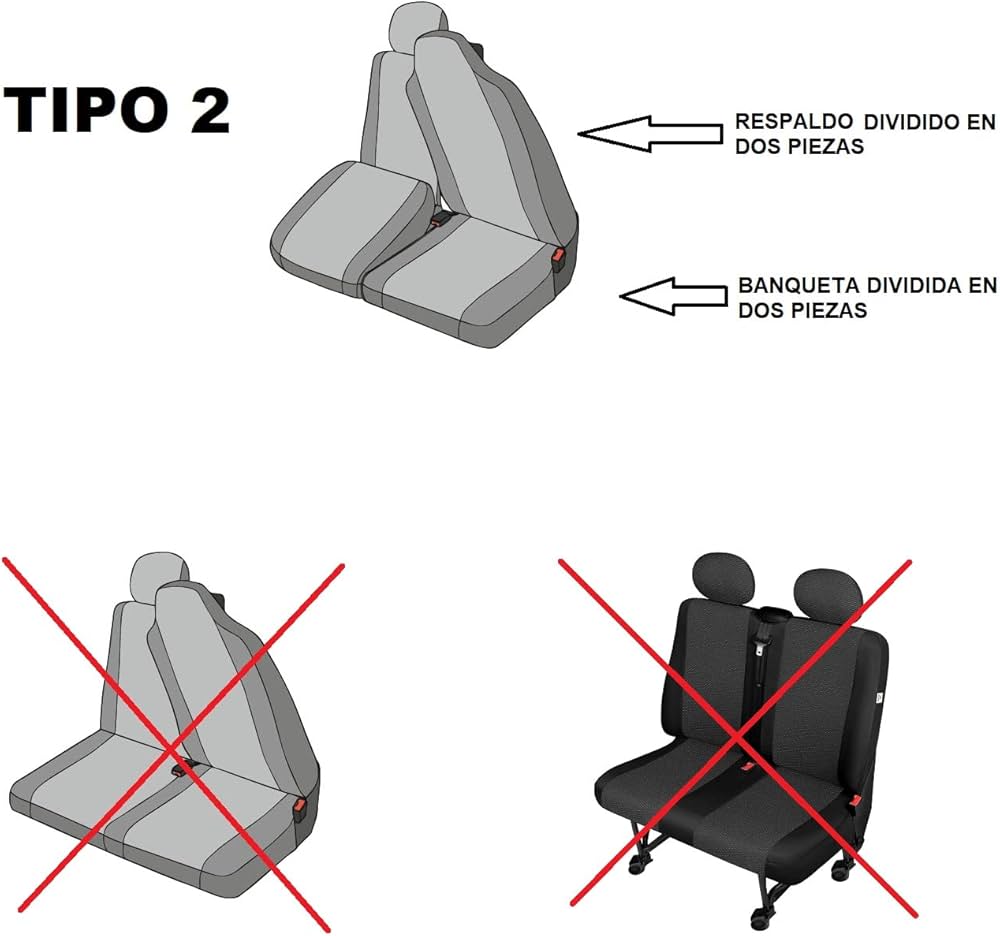 TIPO 2

RESPALDO DIVIDIDO EN DOS PIEZAS

BANQUETA DIVIDIDA EN DOS PIEZAS