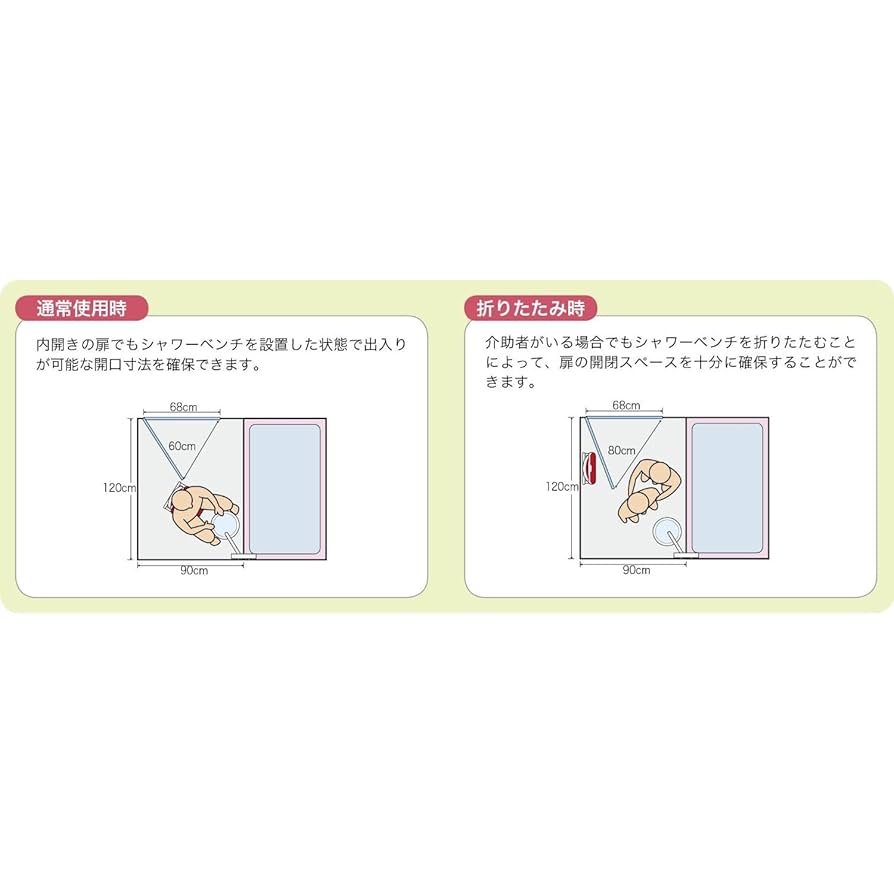 通常使用時

内開きの扉でもシャワーベンチを設置した状態で出入りが可能な開口寸法を確保できます。

68cm
60cm
120cm
90cm

折りたたみ時

介助者がいる場合でもシャワーベンチを折りたたむことによって、扉の開閉スペースを十分に確保することができます。

68cm
80cm
120cm
90cm