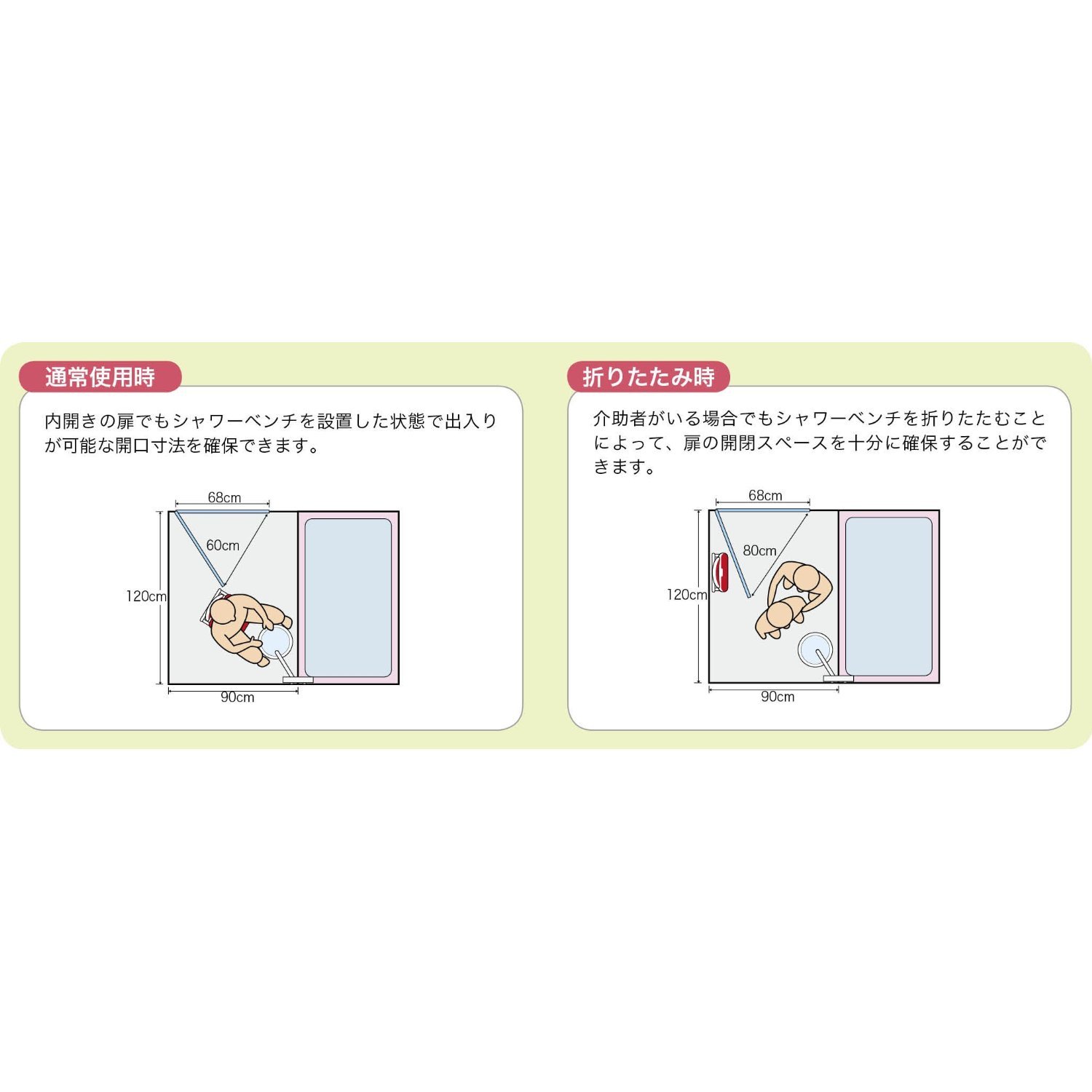 通常使用時

内開きの扉でもシャワーベンチを設置した状態で出入りが可能な開口寸法を確保できます。

68cm
60cm
120cm
90cm

折りたたみ時

介助者がいる場合でもシャワーベンチを折りたたむことによって、扉の開閉スペースを十分に確保することができます。

68cm
80cm
120cm
90cm