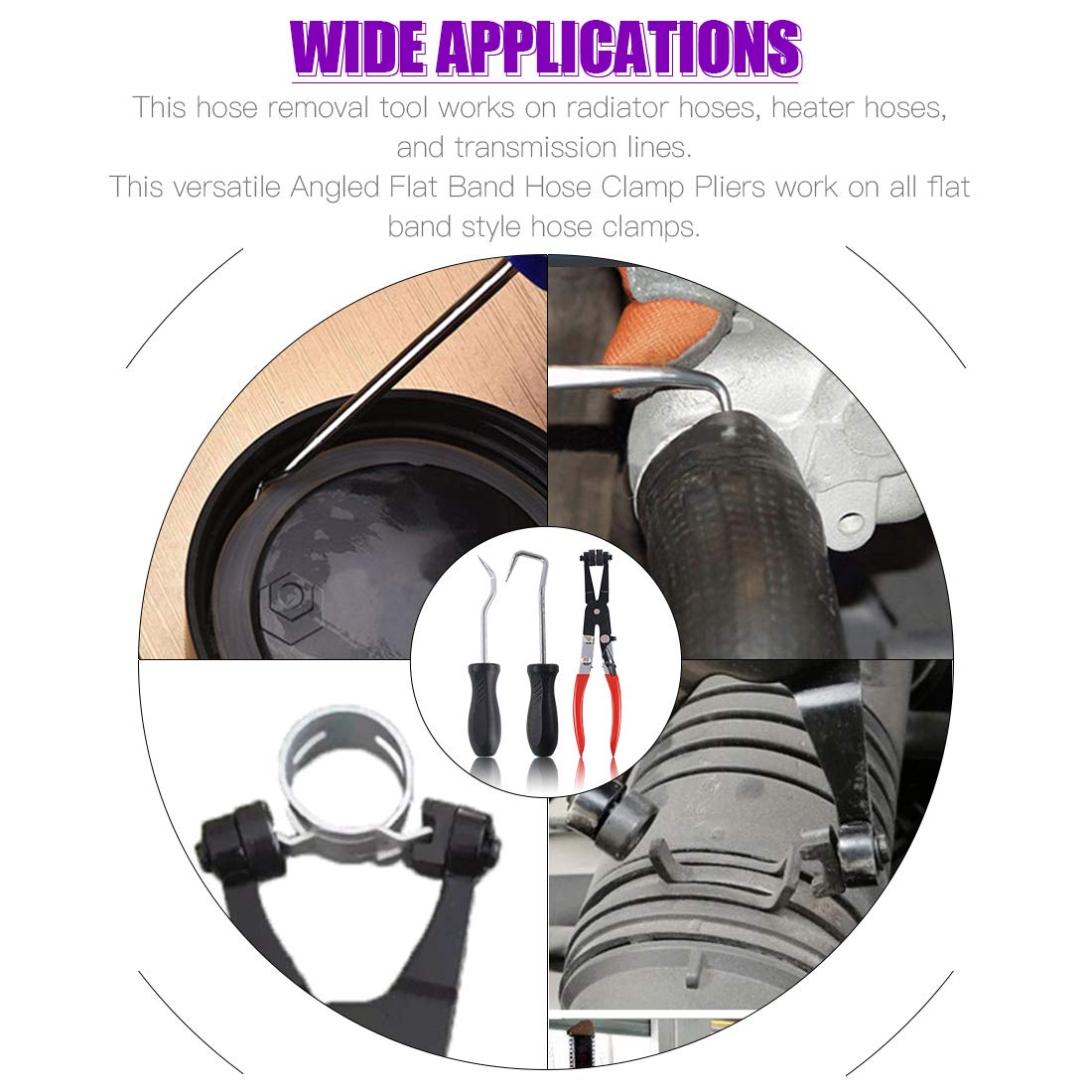 WIDE APPLICATIONS

This hose removal tool works on radiator hoses, heater hoses, and transmission lines.
This versatile Angled Flat Band Hose Clamp Pliers work on all flat band style hose clamps.