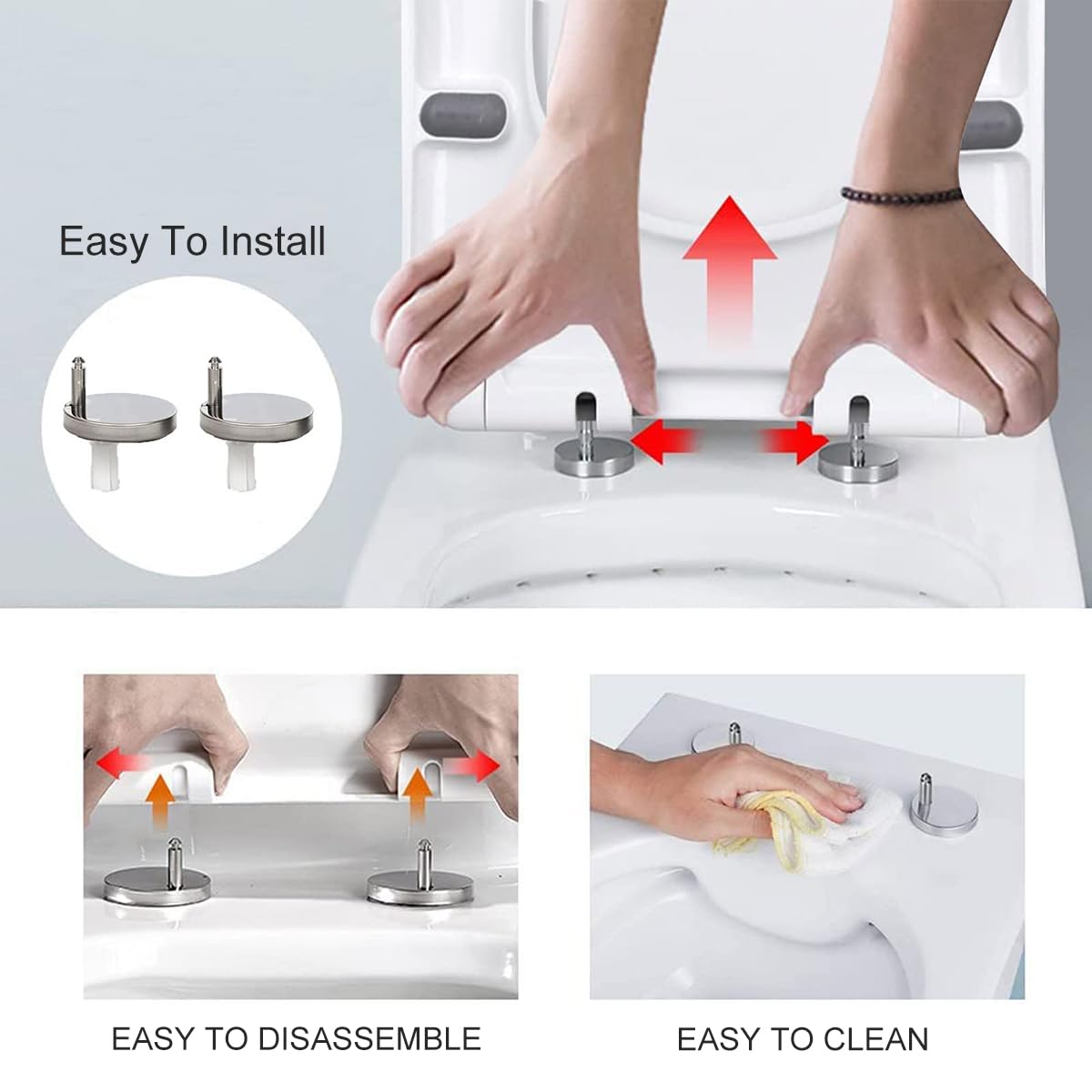 Easy To Install

EASY TO DISASSEMBLE

EASY TO CLEAN