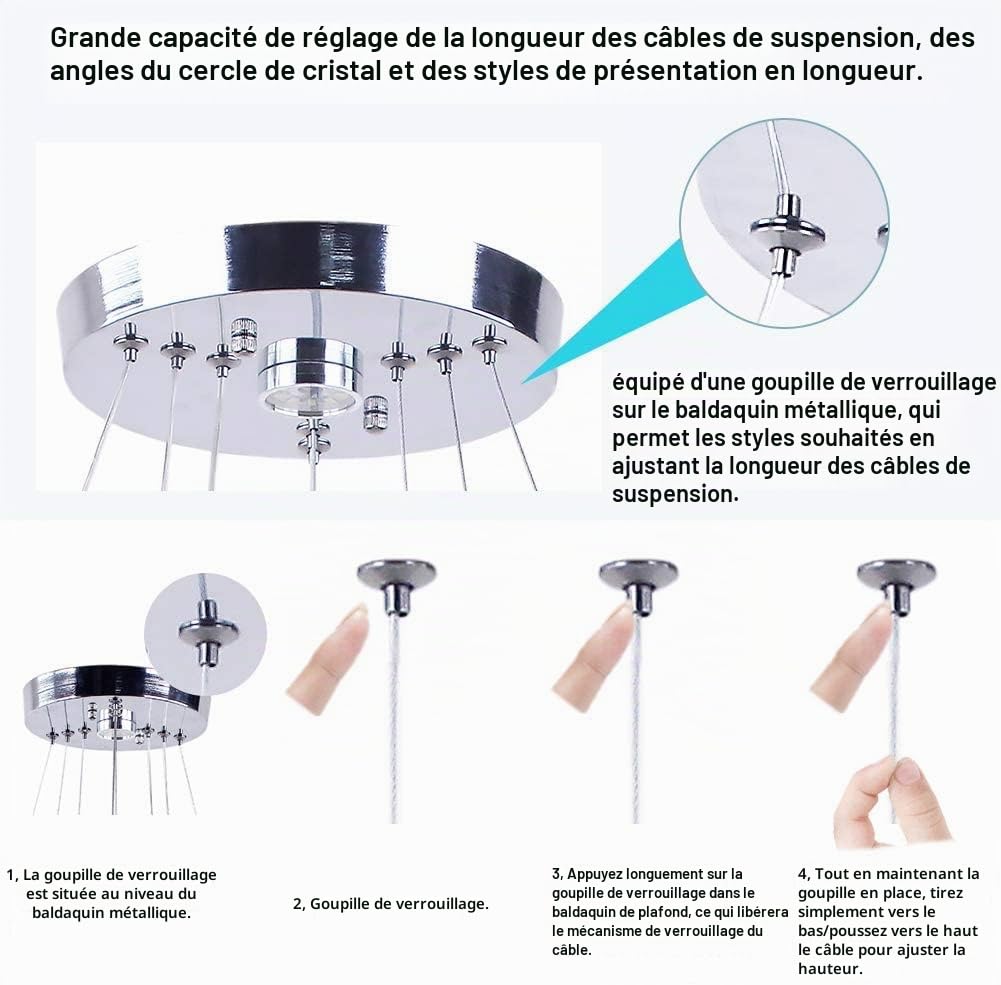 Grande capacité de réglage de la longueur des câbles de suspension, des angles du cercle de cristal et des styles de présentation en longueur.

équipé d'une goupille de verrouillage sur le baldaquin métallique, qui permet les styles souhaités en ajustant la longueur des câbles de suspension.

1, La goupille de verrouillage est située au niveau du baldaquin métallique.

2, Goupille de verrouillage.

3, Appuyez longuement sur la goupille de verrouillage dans le baldaquin de plafond, ce qui libérera le mécanisme de verrouillage du câble.

4, Tout en maintenant la goupille en place, tirez simplement vers le bas/poussez vers le haut le câble pour ajuster la hauteur.