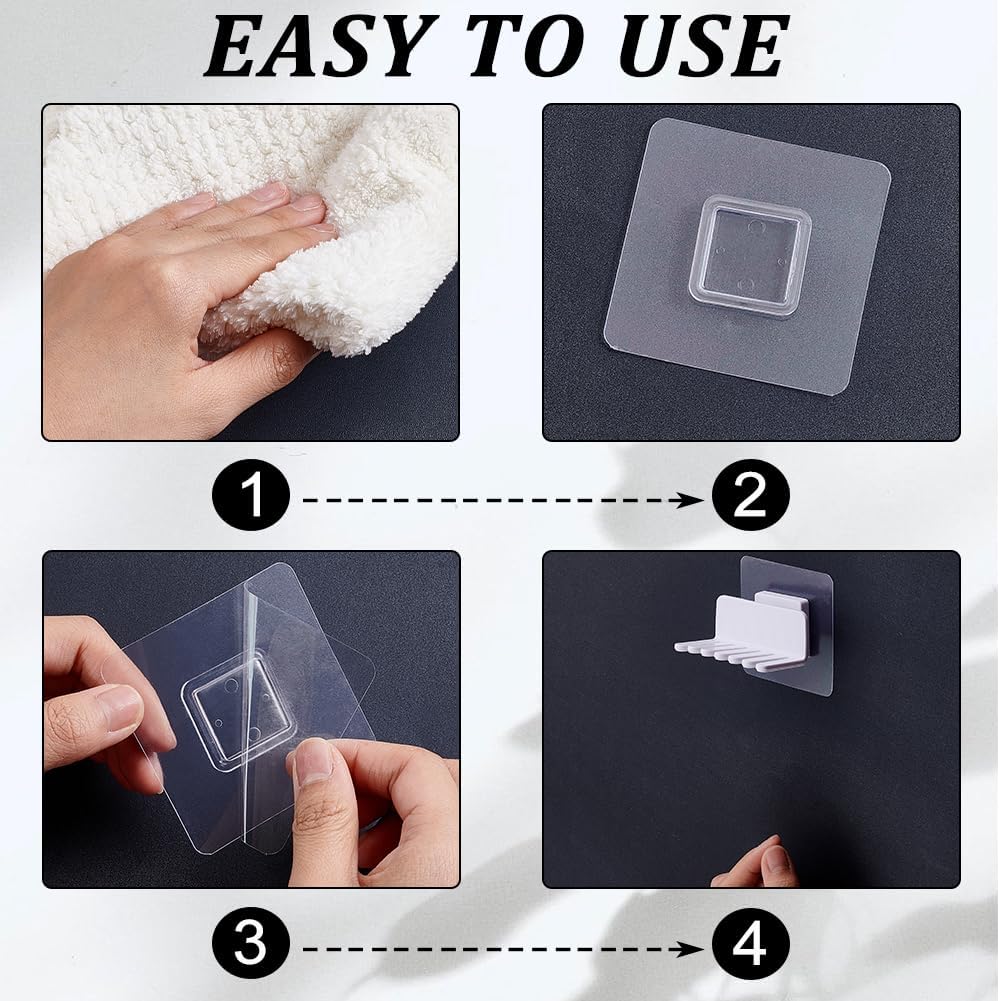 EASY TO USE

1

2

3

4