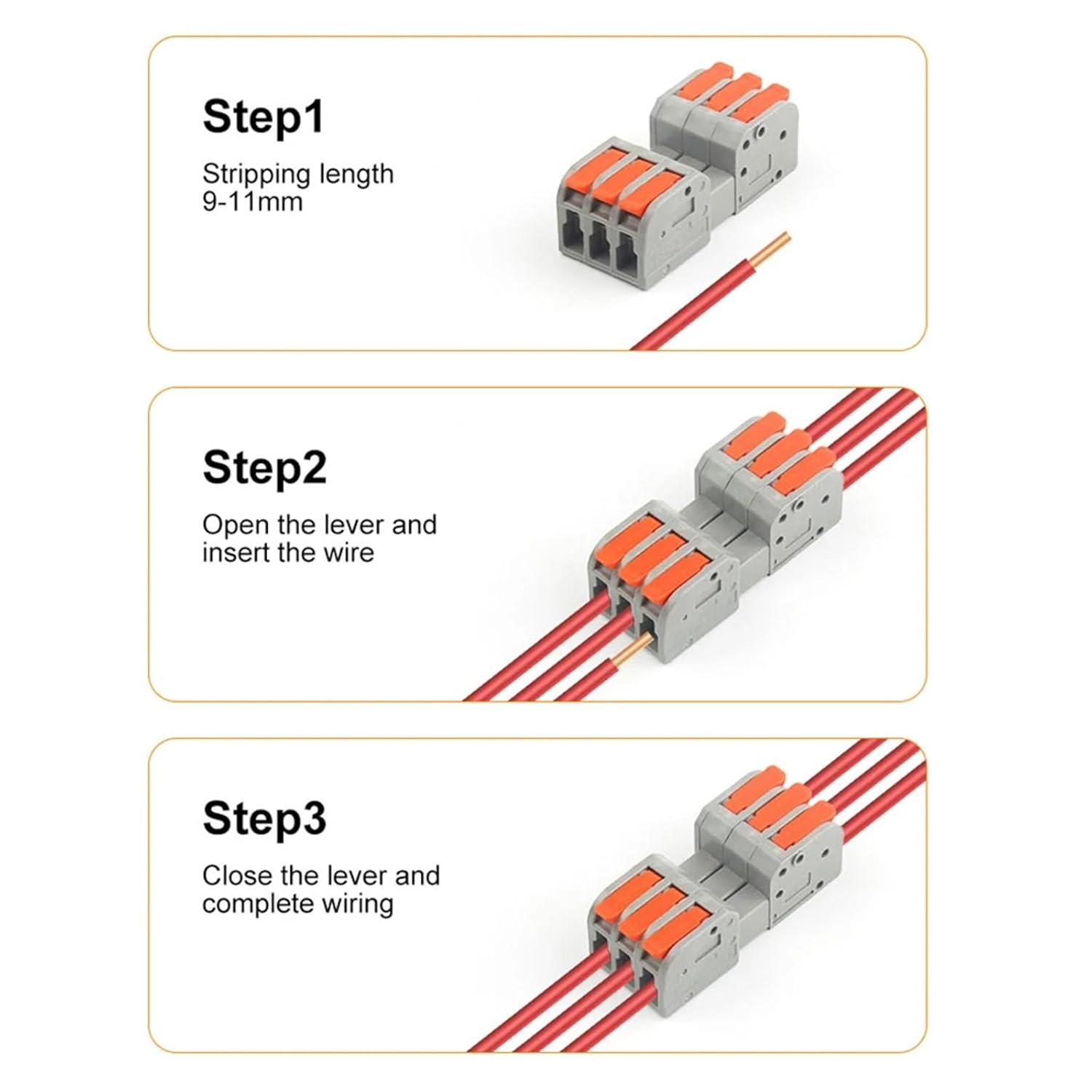 Step1

Stripping length 9-11mm

Step2

Open the lever and insert the wire

Step3

Close the lever and complete wiring