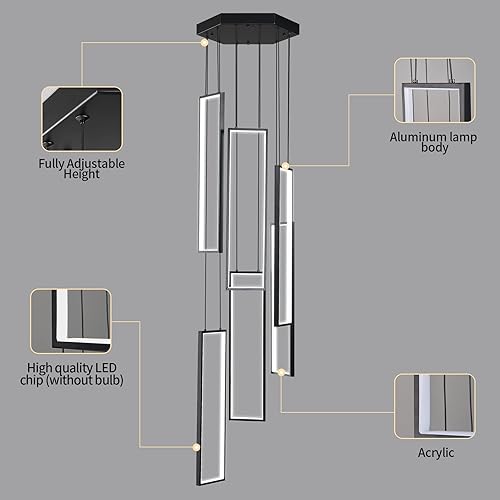 Fully Adjustable Height

Aluminum lamp body

High quality LED chip (without bulb)

Acrylic