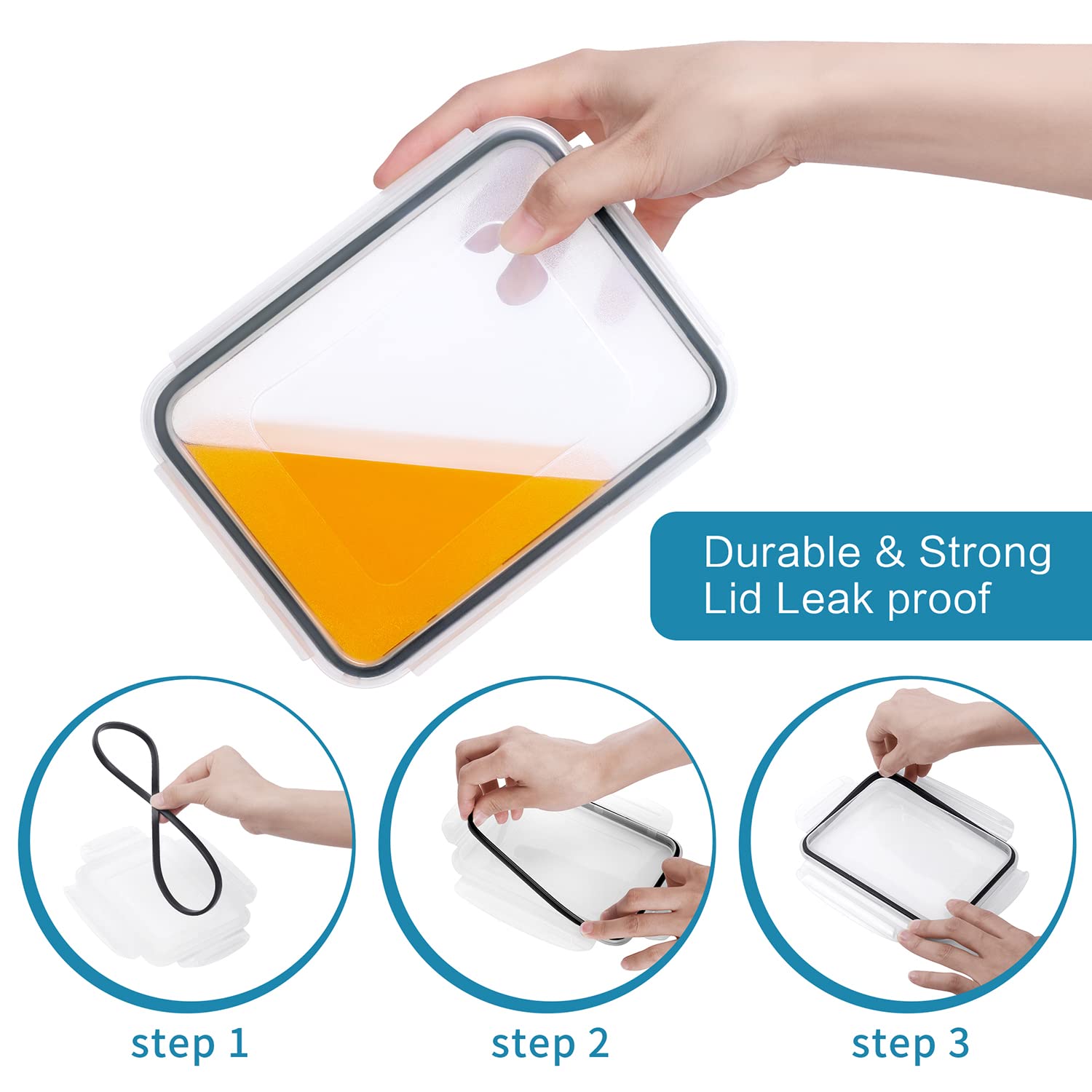 Durable & Strong
Lid Leak proof

step 1

step 2

step 3