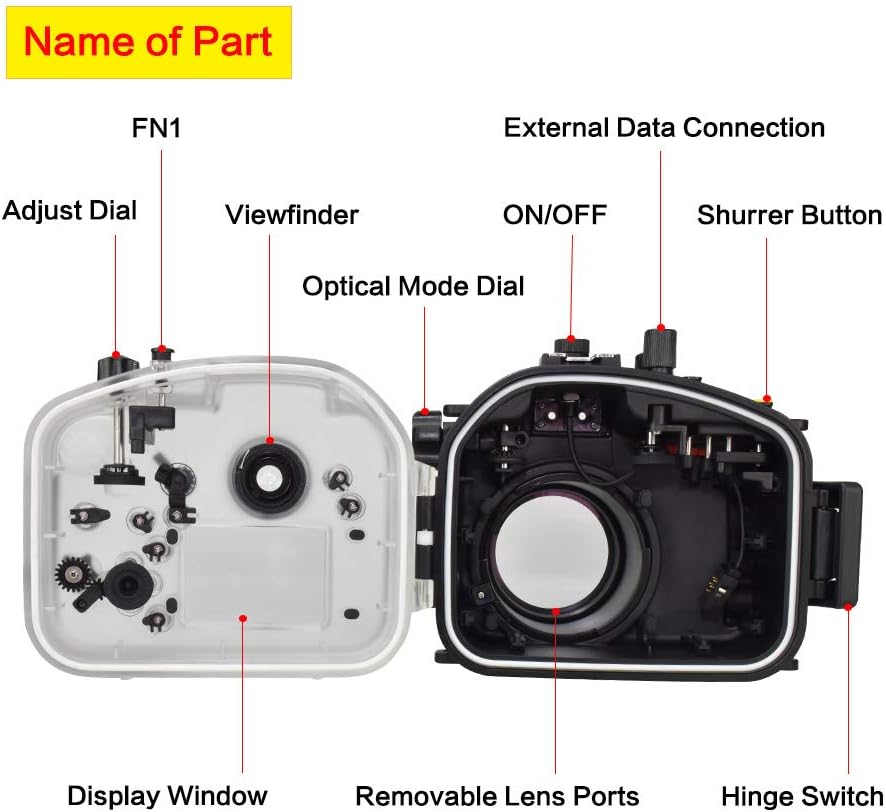 Name of Part

FN1

External Data Connection

Adjust Dial

Viewfinder

ON/OFF

Shurrer Button

Optical Mode Dial

Display Window

Removable Lens Ports

Hinge Switch