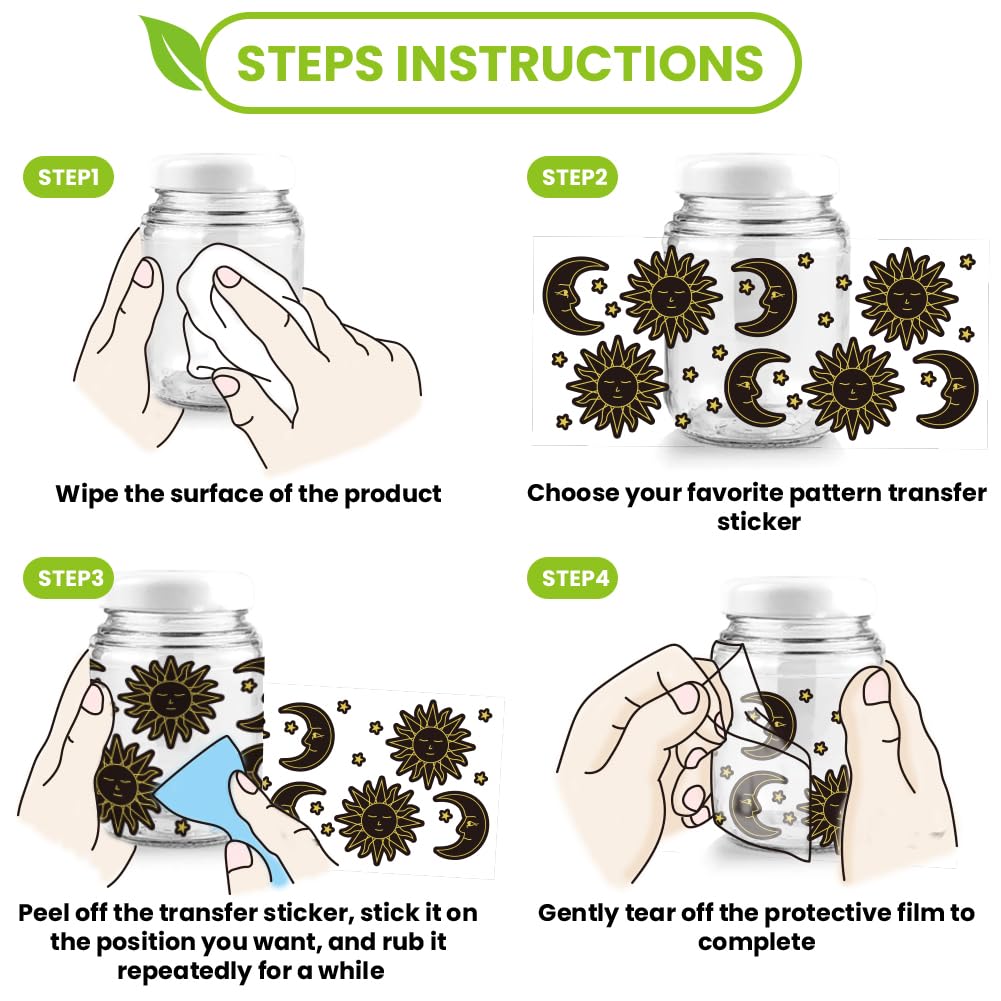 STEPS INSTRUCTIONS

STEP1

Wipe the surface of the product

STEP2

Choose your favorite pattern transfer sticker

STEP3

Peel off the transfer sticker, stick it on the position you want, and rub it repeatedly for a while

STEP4

Gently tear off the protective film to complete