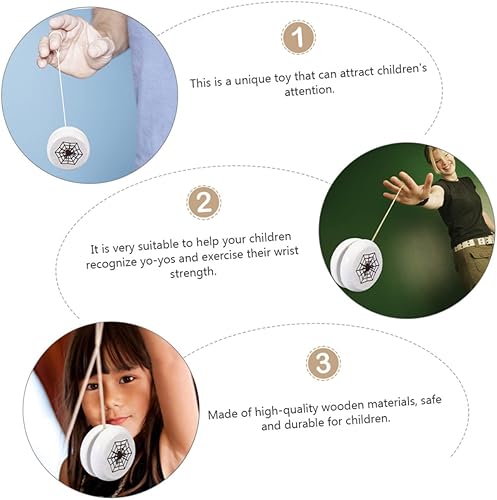 1

This is a unique toy that can attract children's attention.

2

It is very suitable to help your children recognize yo-yos and exercise their wrist strength.

3

Made of high-quality wooden materials, safe and durable for children.