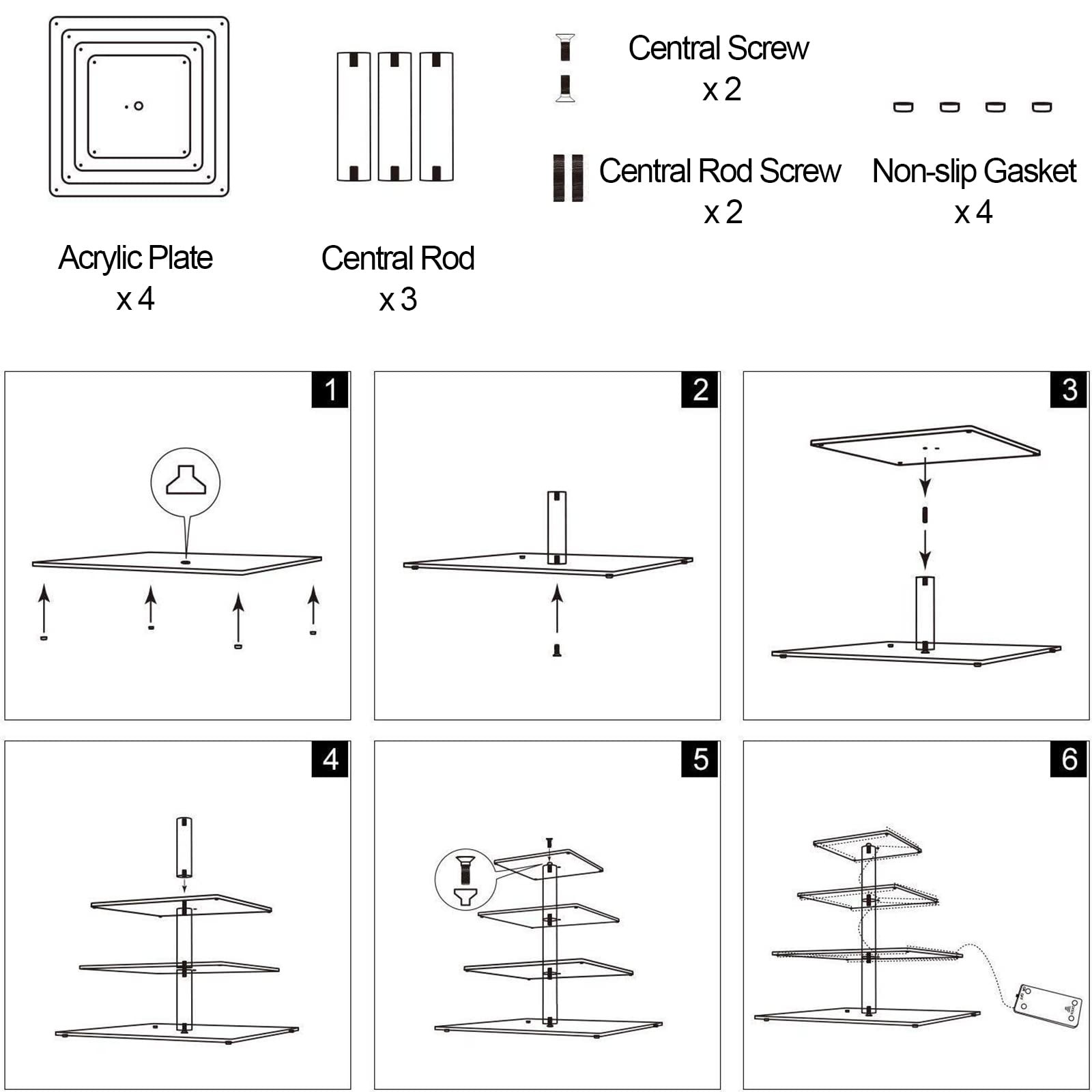 Acrylic Plate
x 4

Central Rod
x 3

Central Screw
x 2

Central Rod Screw
x 2

Non-slip Gasket
x 4

1

2

3

4

5

6